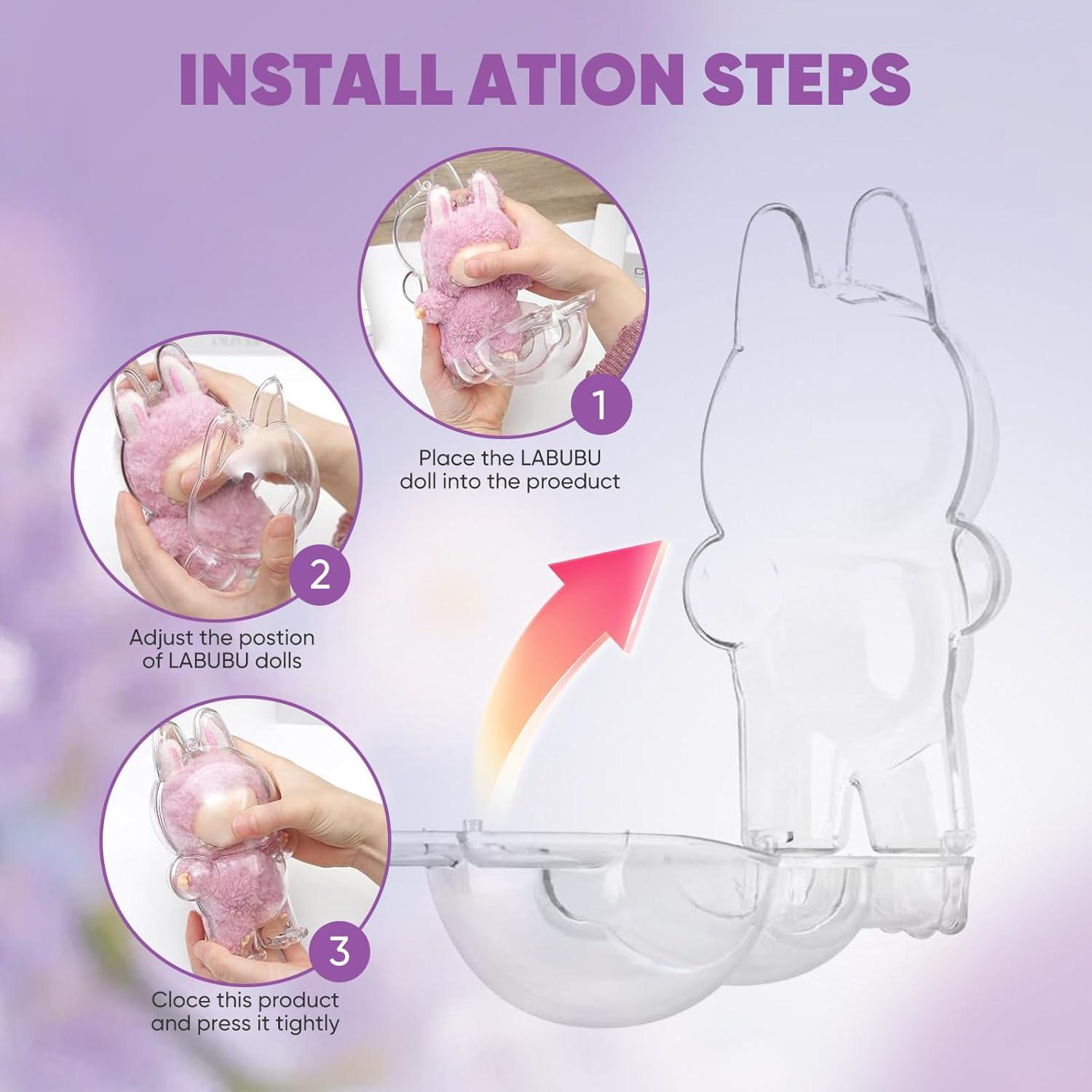 INSTALL ATION STEPS

1
Place the LABUBU doll into the proeduct

2
Adjust the postion of LABUBU dolls

3
Cloce this product and press it tightly