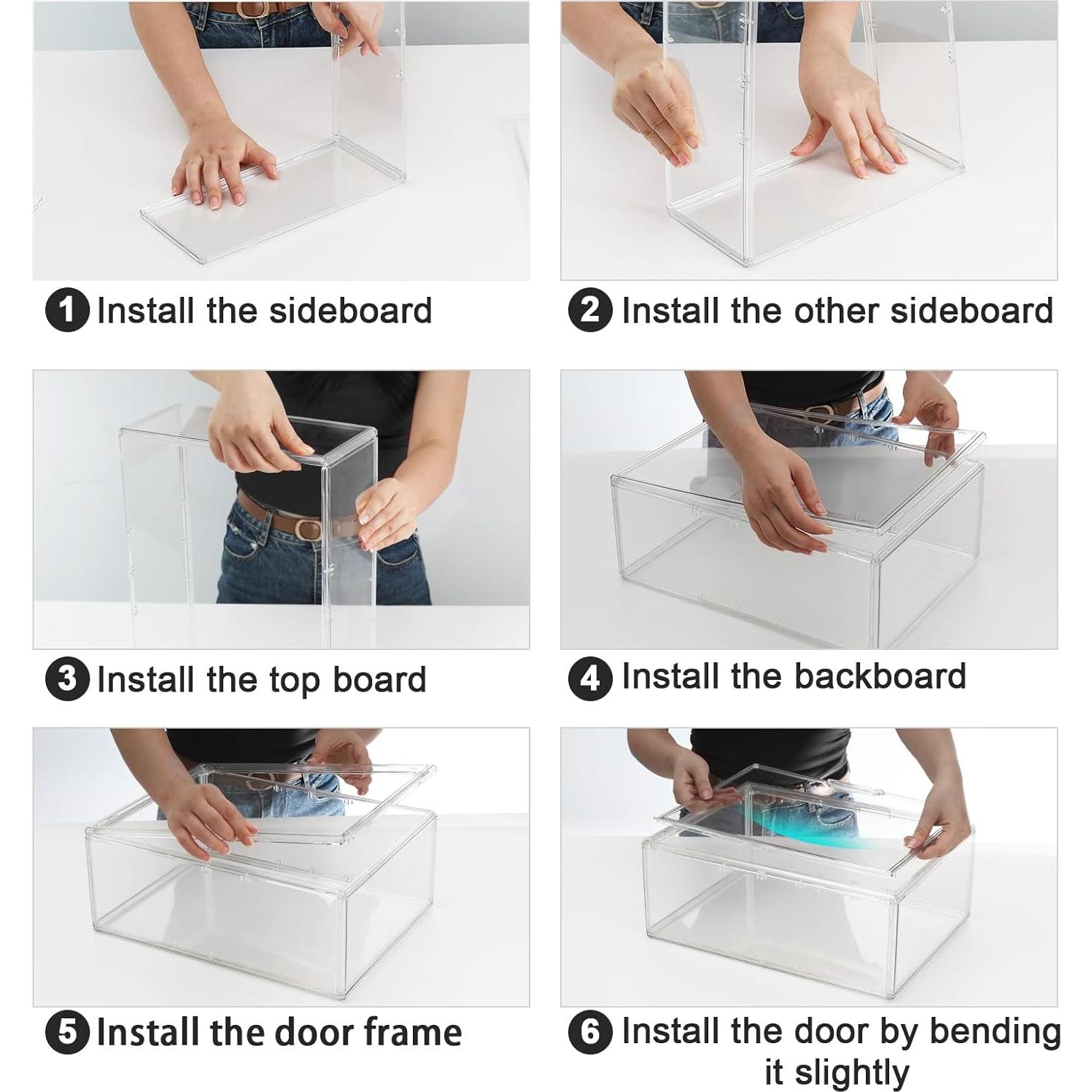 1 Install the sideboard

2 Install the other sideboard

3 Install the top board

4 Install the backboard

5 Install the door frame

6 Install the door by bending it slightly