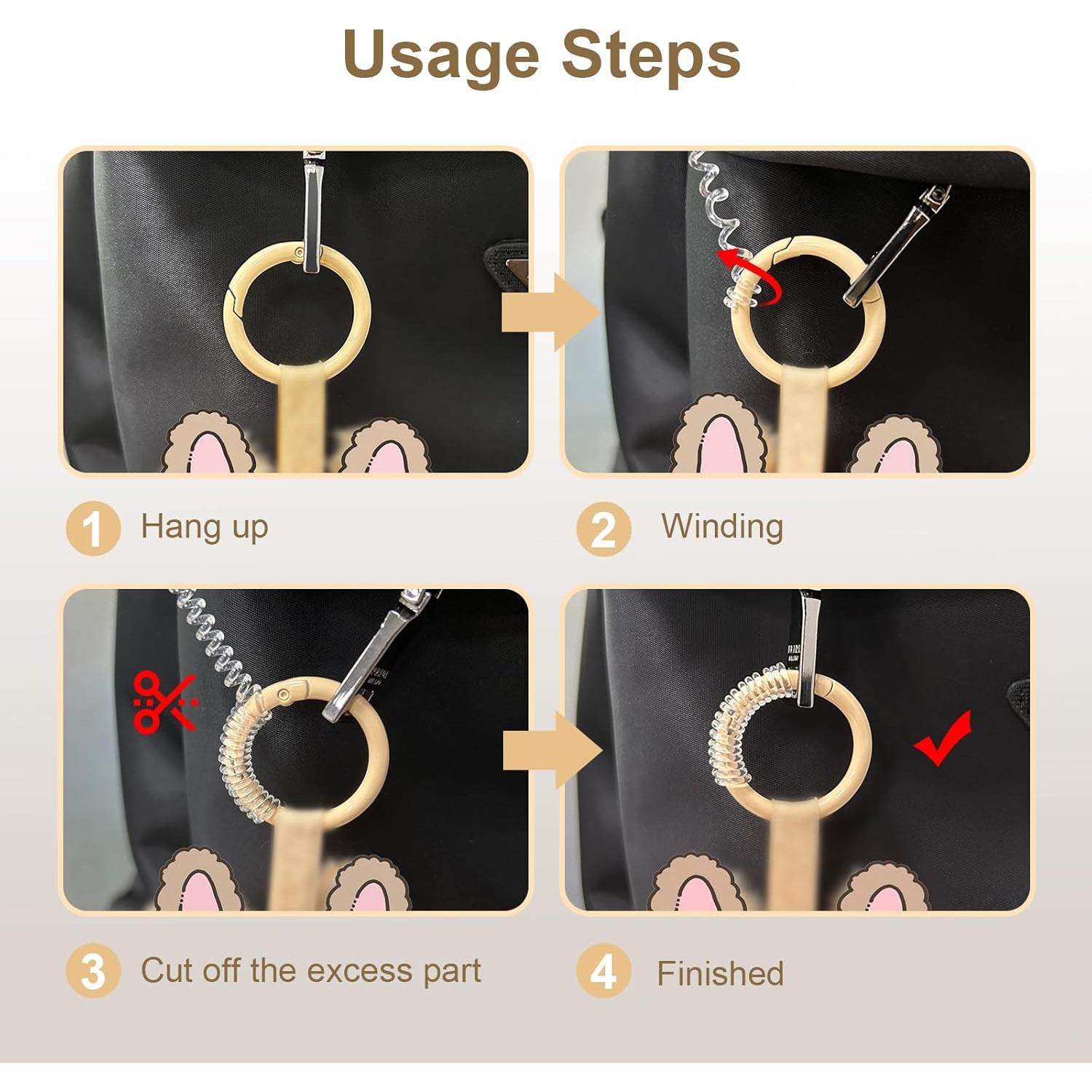 Usage Steps

1 Hang up

2 Winding

3 Cut off the excess part

4 Finished