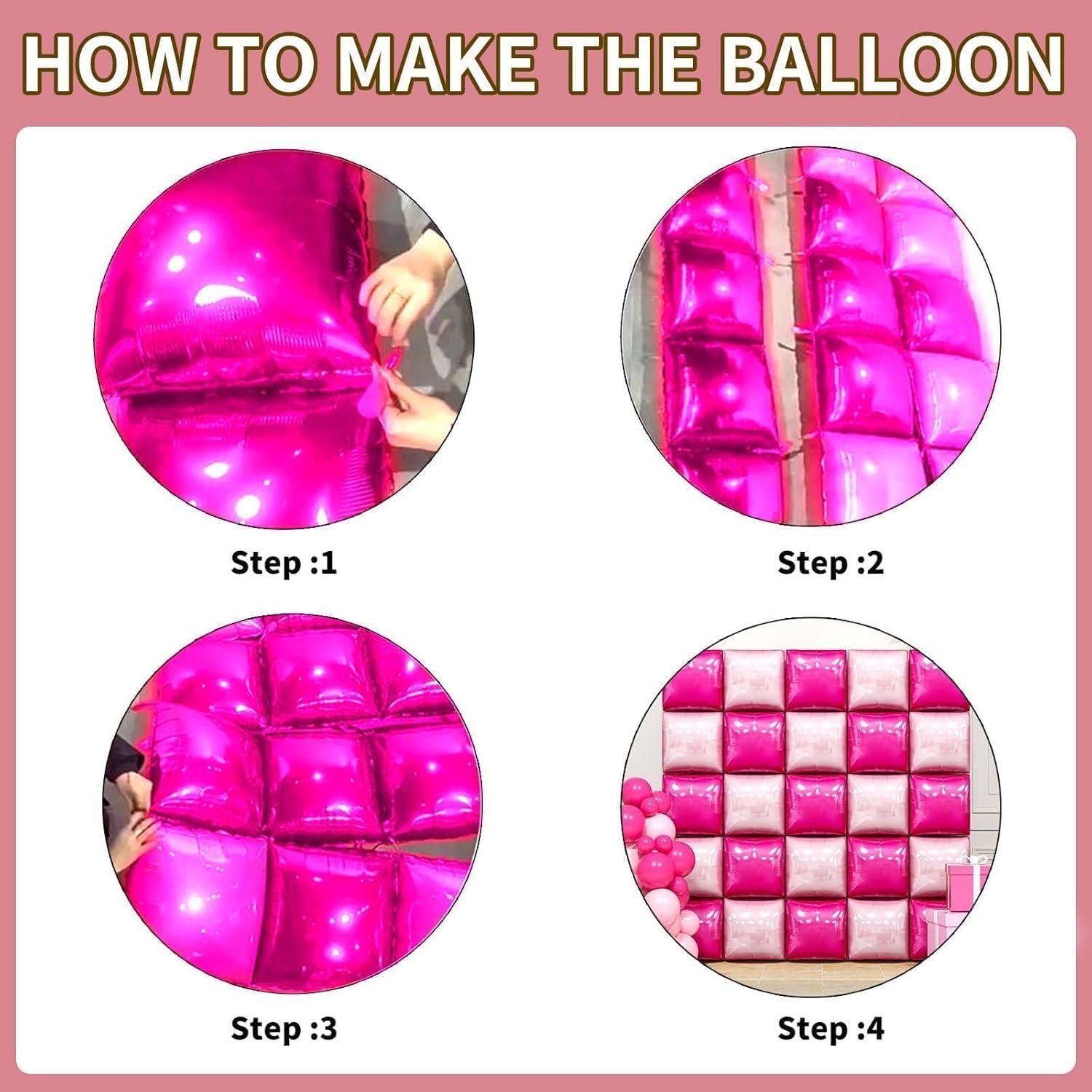 HOW TO MAKE THE BALLOON

Step :1

Step :2

Step :3

Step :4