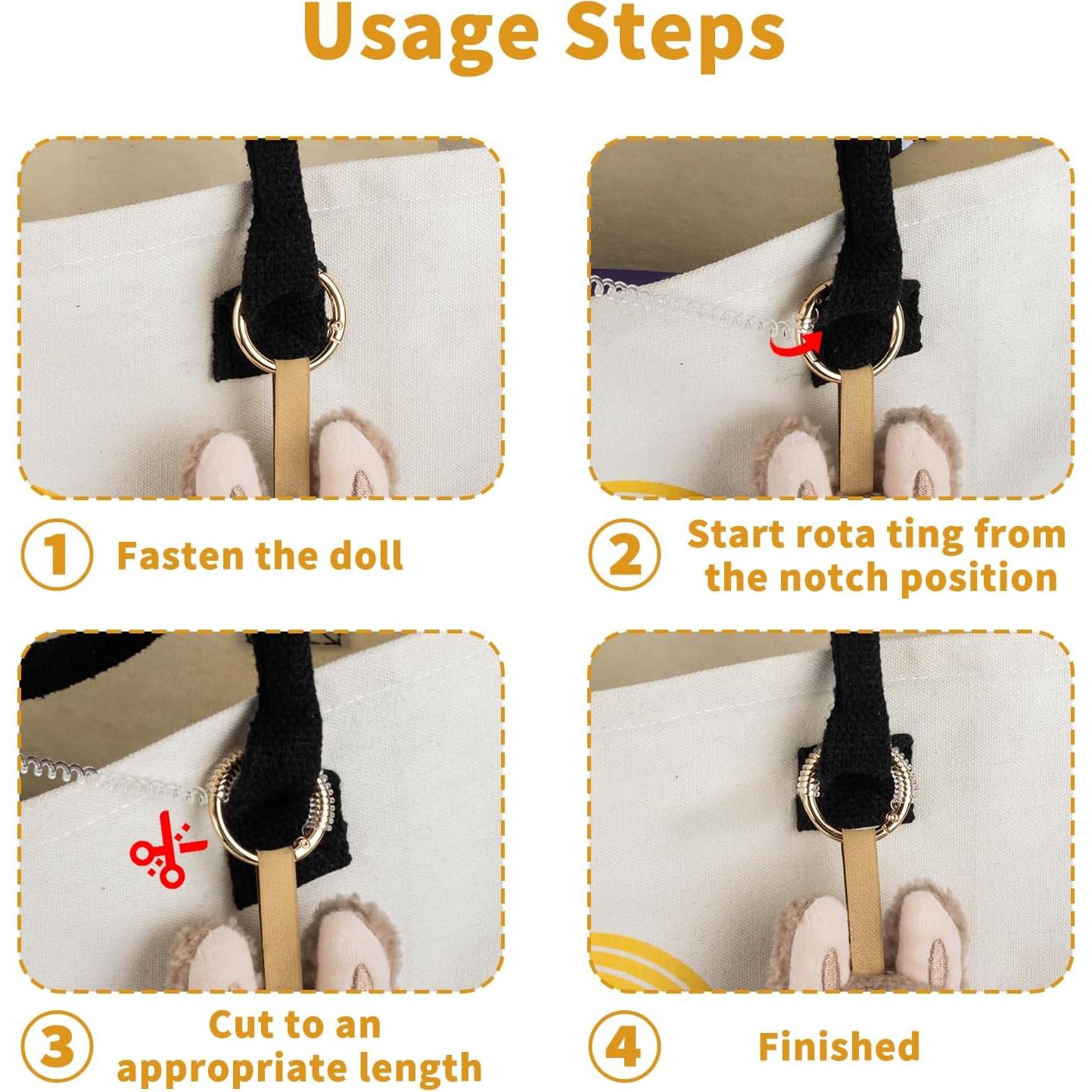 Usage Steps

1 Fasten the doll

2 Start rota ting from the notch position

3 Cut to an appropriate length

4 Finished