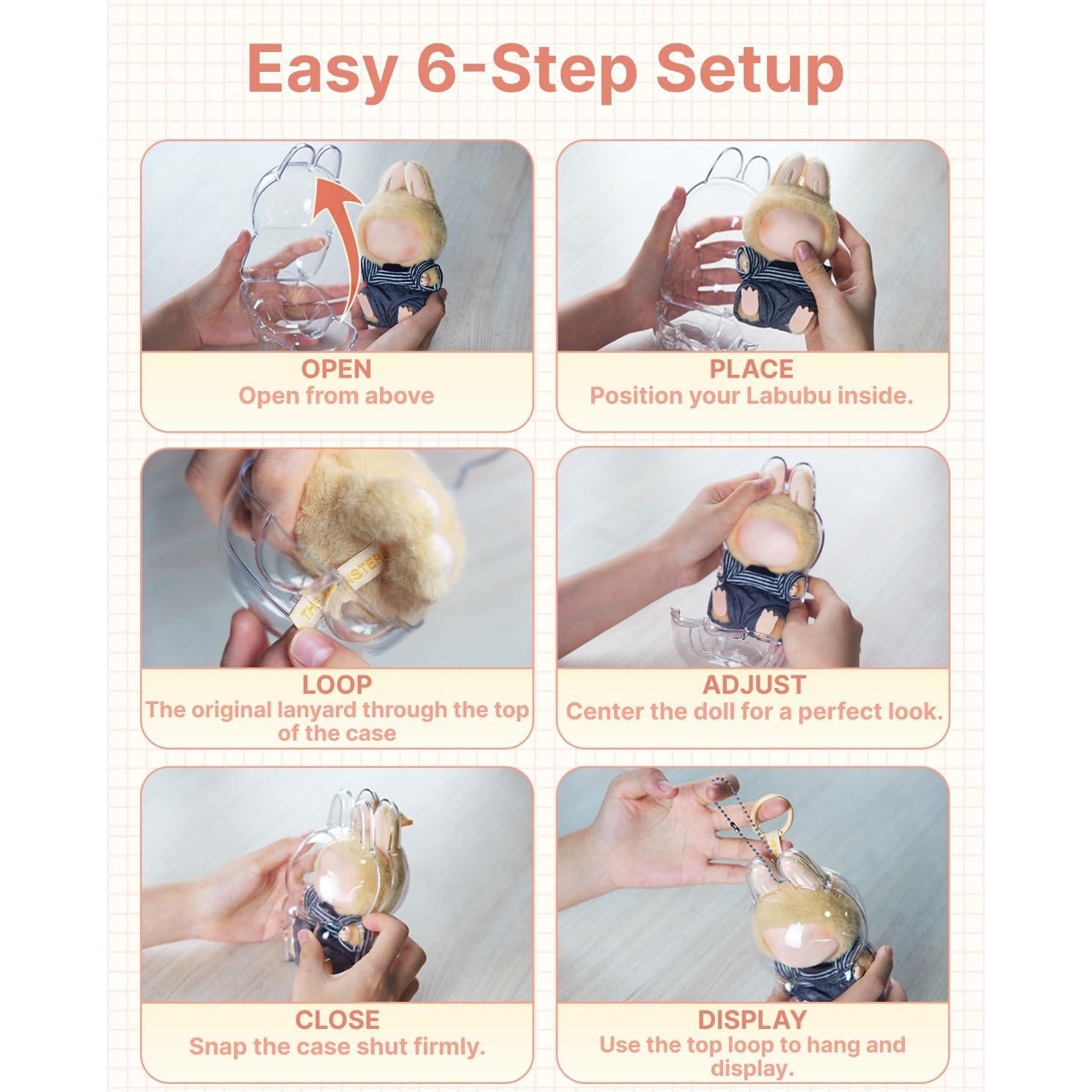 Easy 6-Step Setup

OPEN
Open from above

PLACE
Position your Labubu inside.

THE MONSTERS

LOOP
The original lanyard through the top of the case

ADJUST
Center the doll for a perfect look.

CLOSE
Snap the case shut firmly.

DISPLAY
Use the top loop to hang and display.