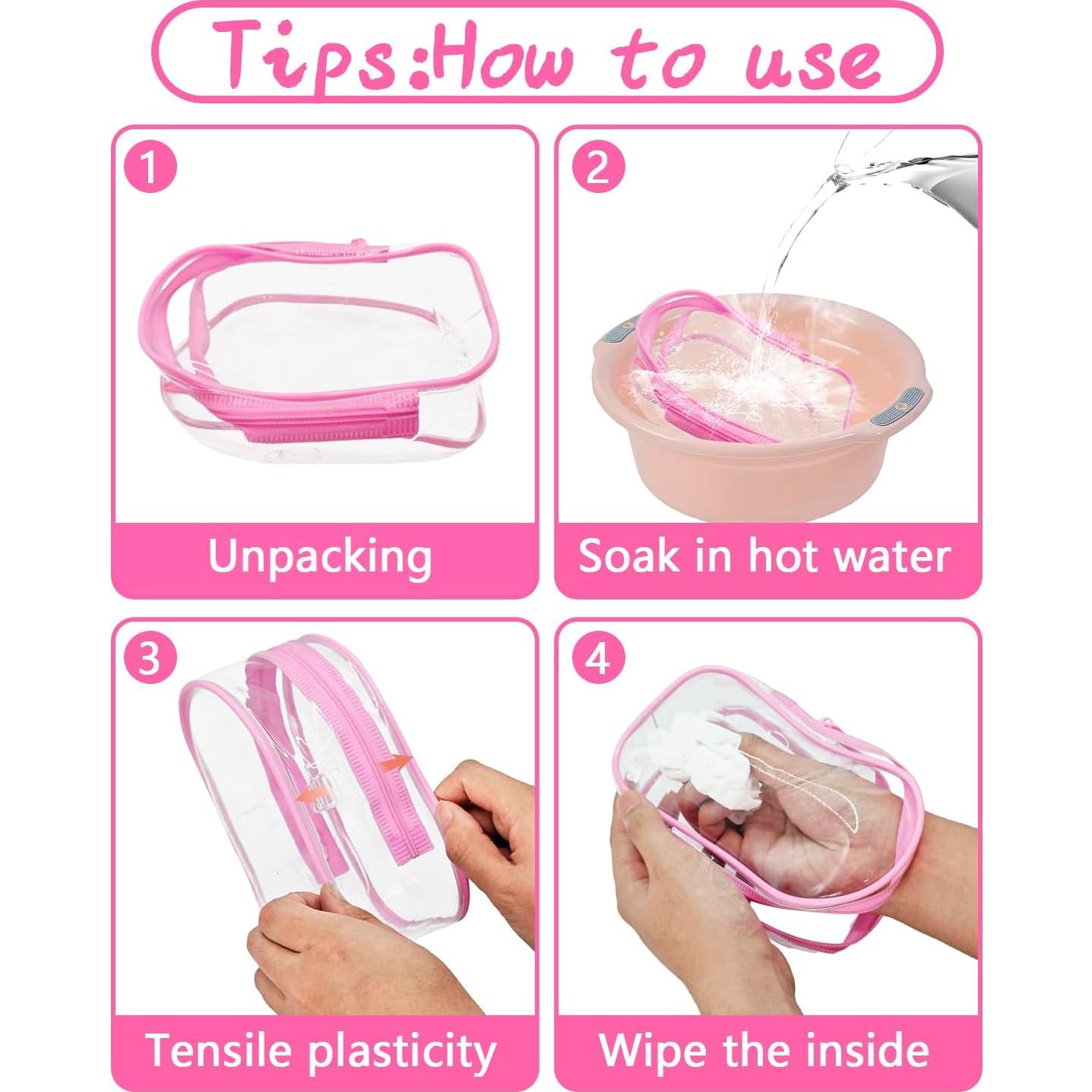 Tips:How to use

1

Unpacking

2

Soak in hot water

3

Tensile plasticity

4

Wipe the inside