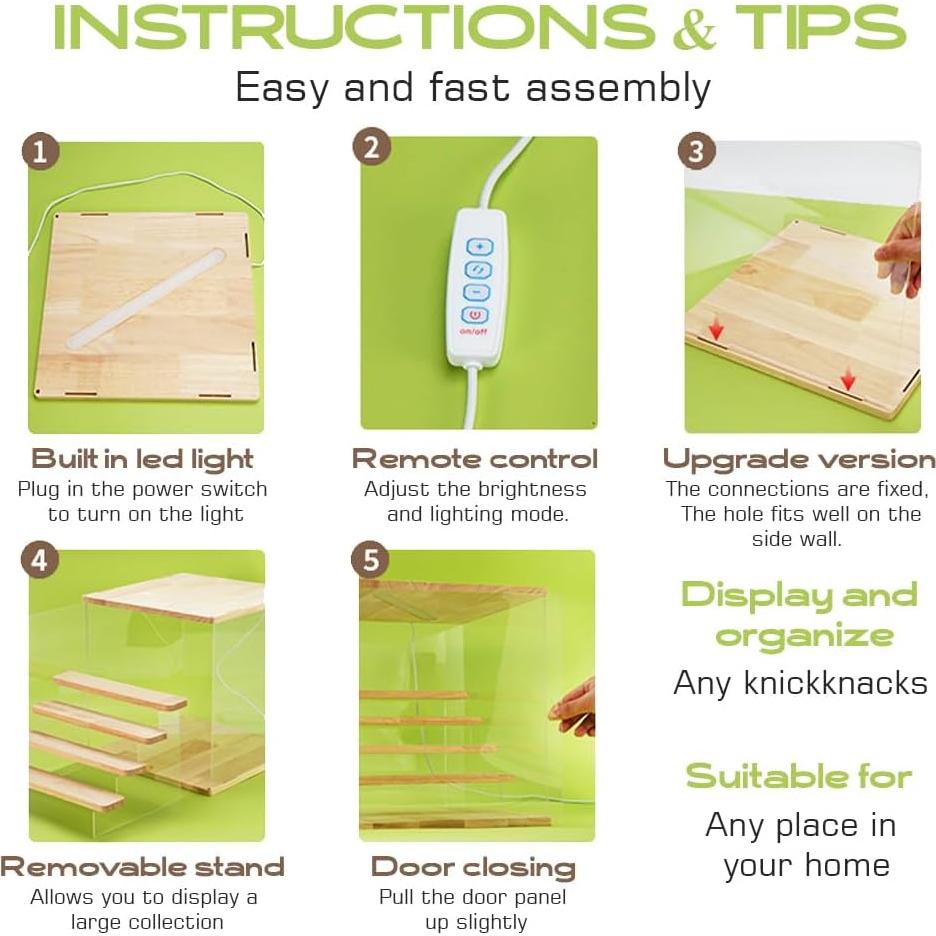 INSTRUCTIONS & TIPS

Easy and fast assembly

1

Built in led light
Plug in the power switch to turn on the light

2

on/off

Remote control
Adjust the brightness and lighting mode.

3

Upgrade version
The connections are fixed, The hole fits well on the side wall.

4

Removable stand
Allows you to display a large collection

5

Door closing
Pull the door panel up slightly

Display and organize
Any knickknacks

Suitable for
Any place in your home