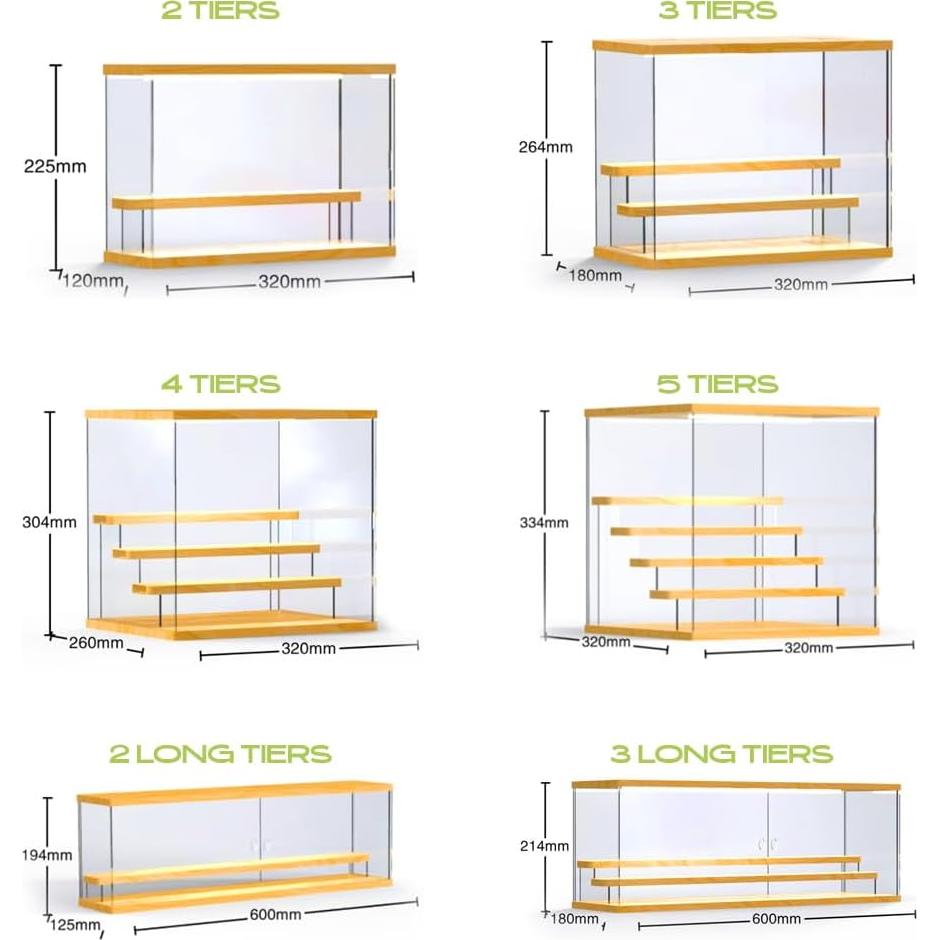 2 TIERS

225mm
120mm
320mm

3 TIERS

264mm
180mm
320mm

4 TIERS

304mm
260mm
320mm

5 TIERS

334mm
320mm
320mm

2 LONG TIERS

194mm
125mm
600mm

3 LONG TIERS

214mm
180mm
600mm