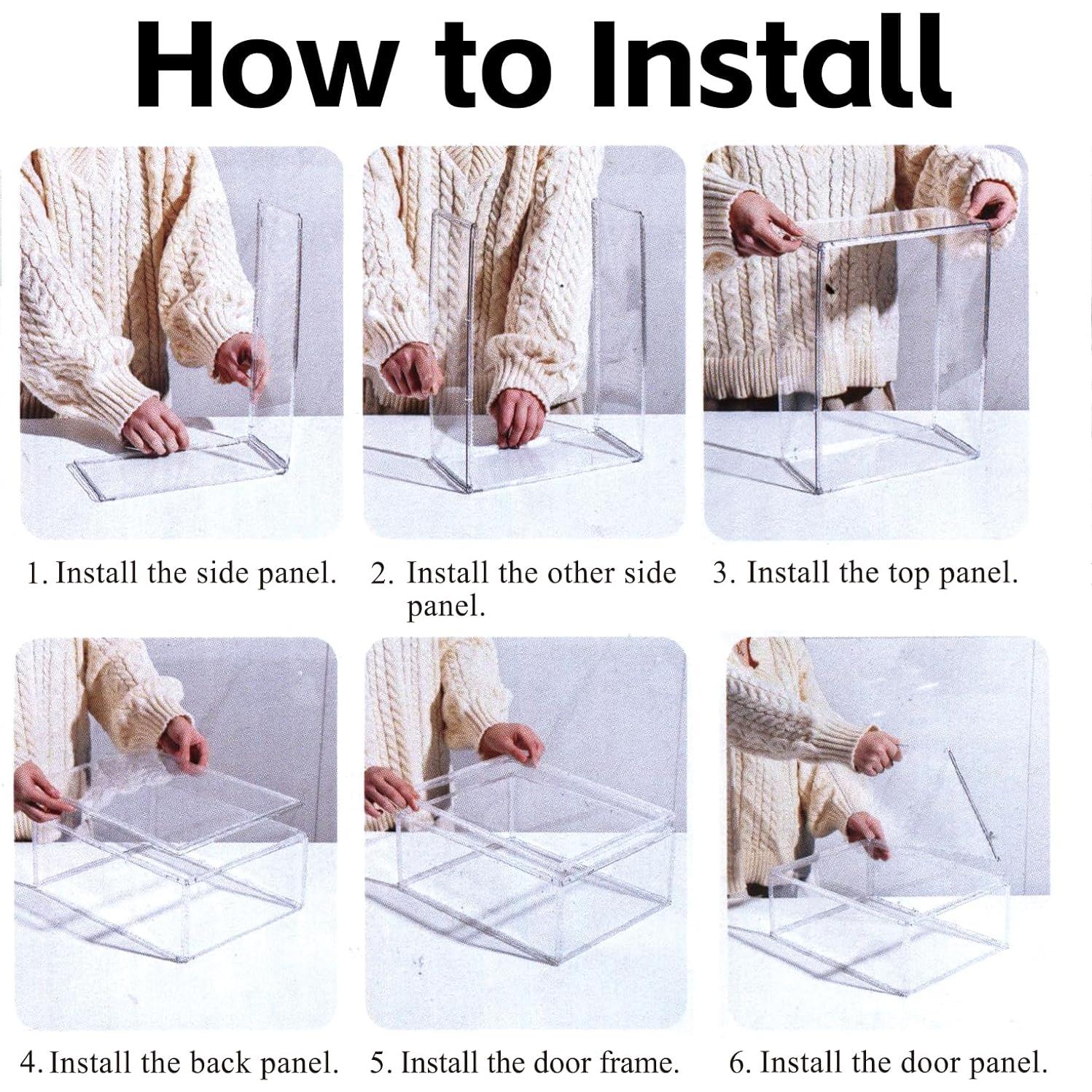 How to Install

1. Install the side panel.

2. Install the other side panel.

3. Install the top panel.

4. Install the back panel.

5. Install the door frame.

6. Install the door panel.