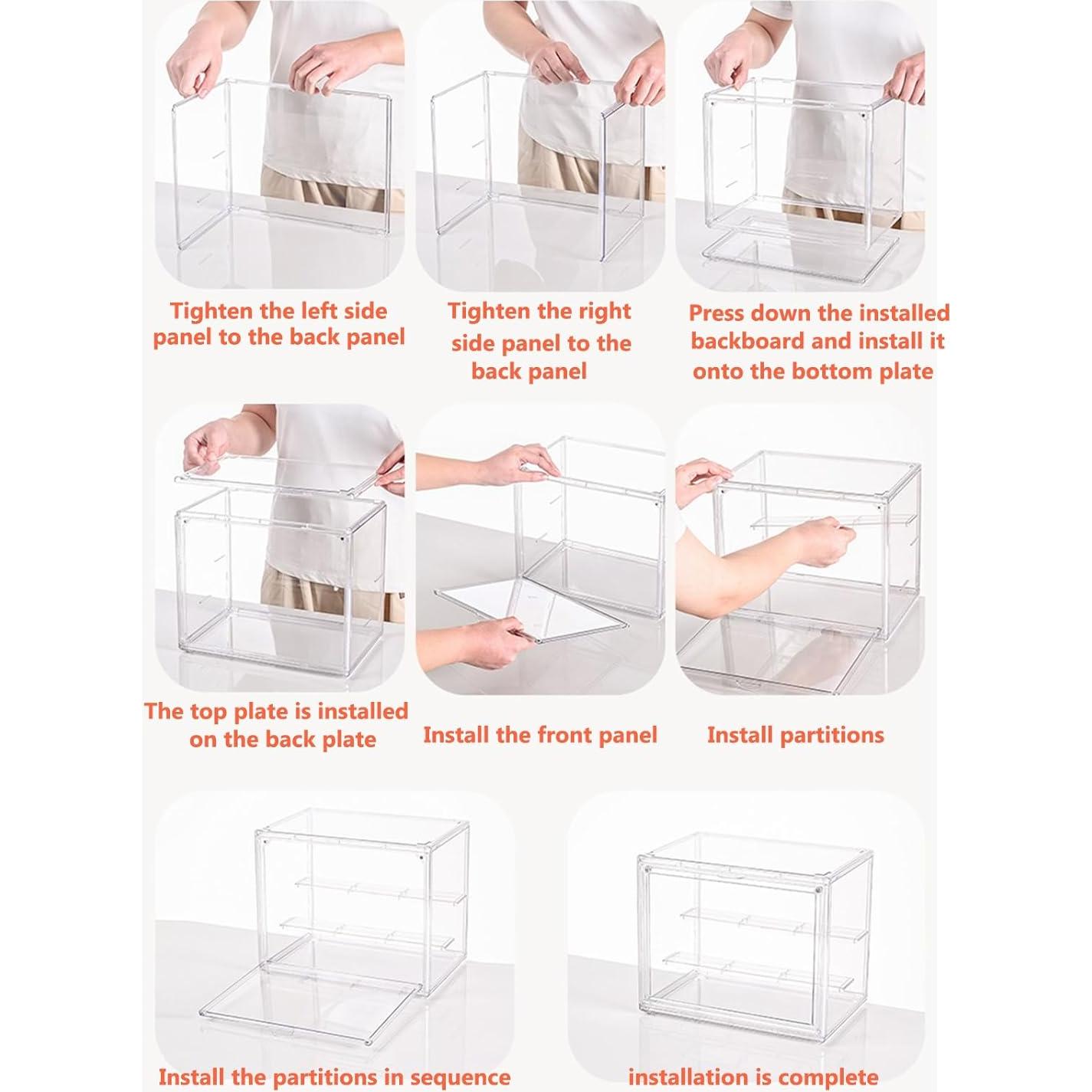 Tighten the left side panel to the back panel

Tighten the right side panel to the back panel

Press down the installed backboard and install it onto the bottom plate

The top plate is installed on the back plate

Install the front panel

Install partitions

Install the partitions in sequence

installation is complete