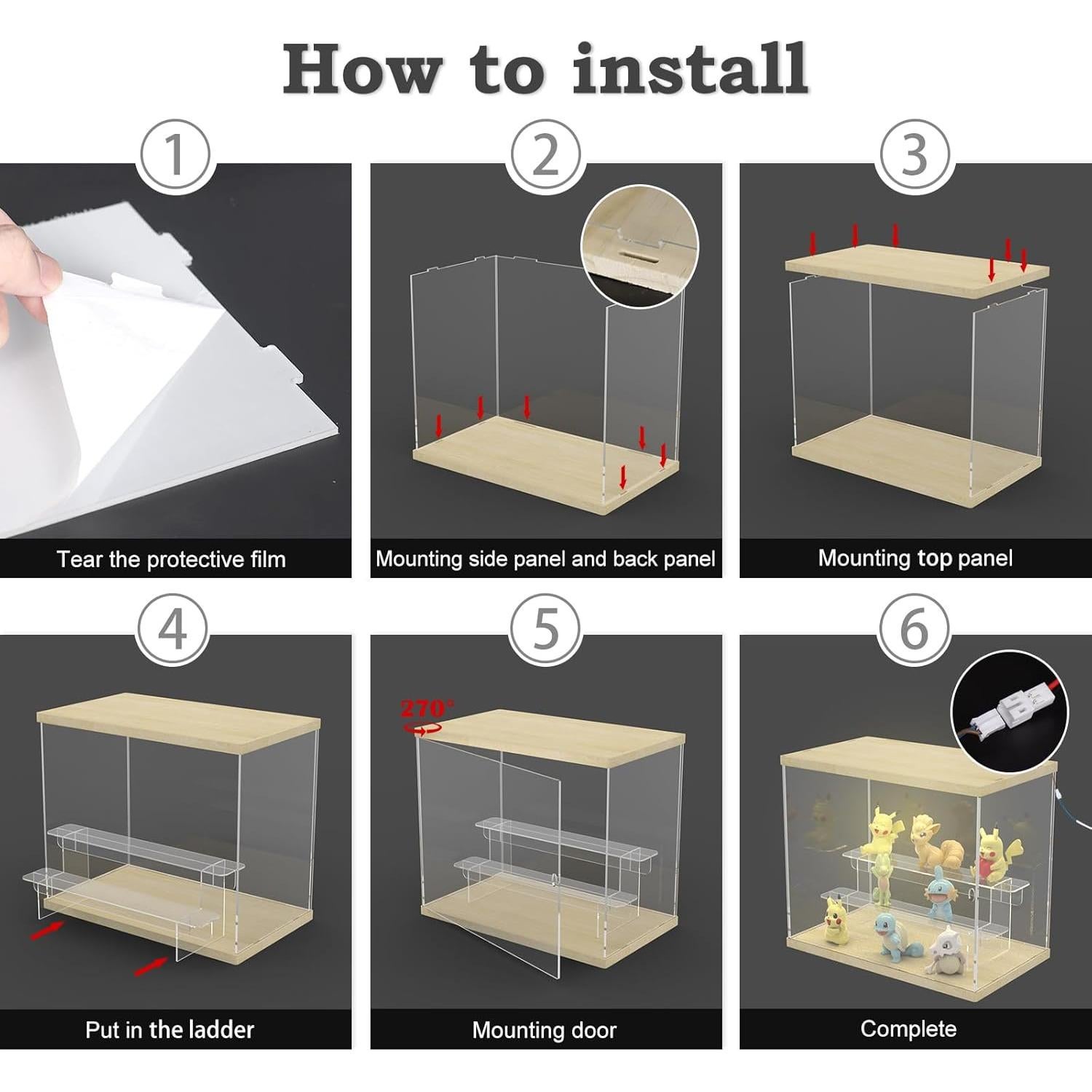 How to install

1

Tear the protective film

2

Mounting side panel and back panel

3

Mounting top panel

4

Put in the ladder

5

270°

Mounting door

6

Complete