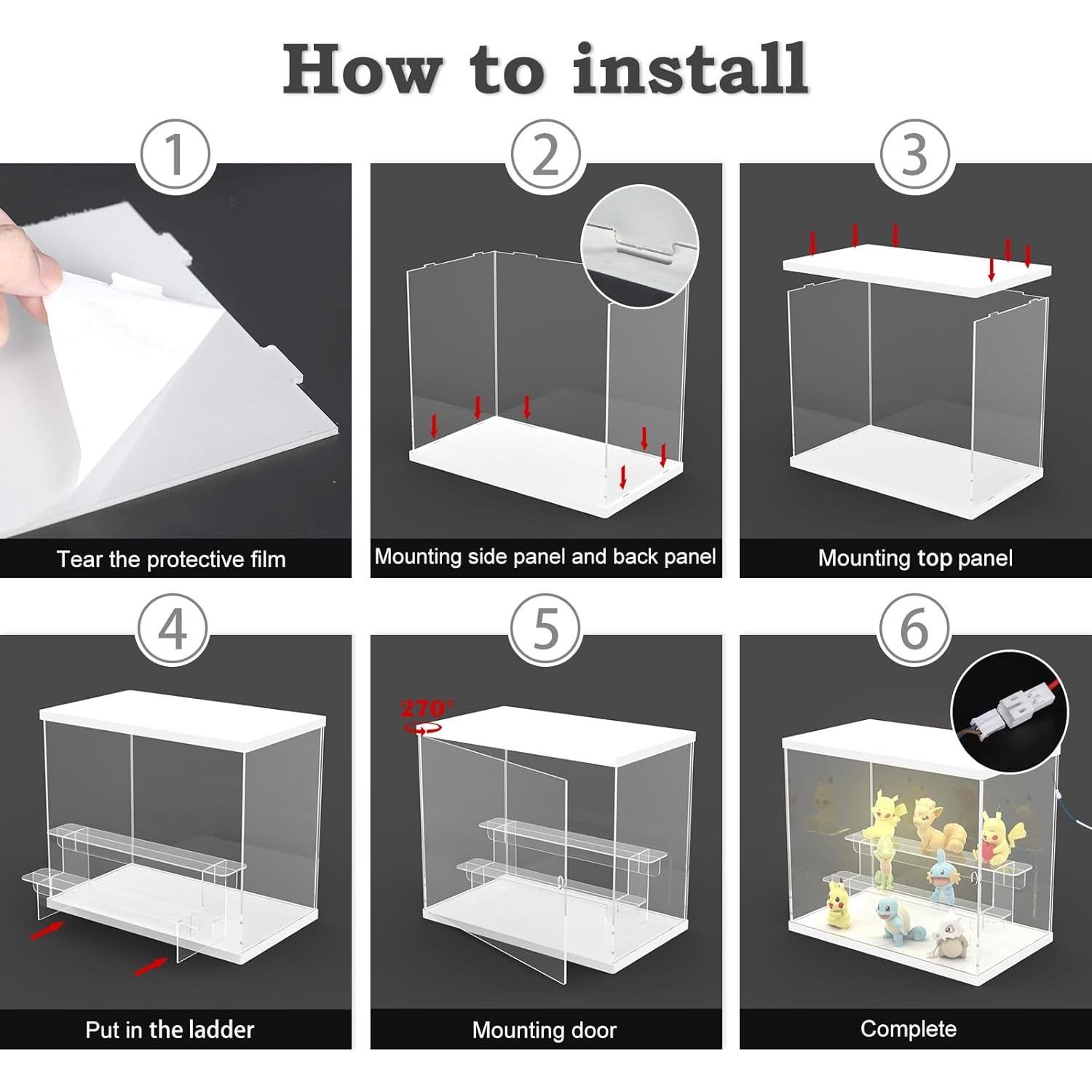 How to install

1

Tear the protective film

2

Mounting side panel and back panel

3

Mounting top panel

4

Put in the ladder

5

270°

Mounting door

6

Complete