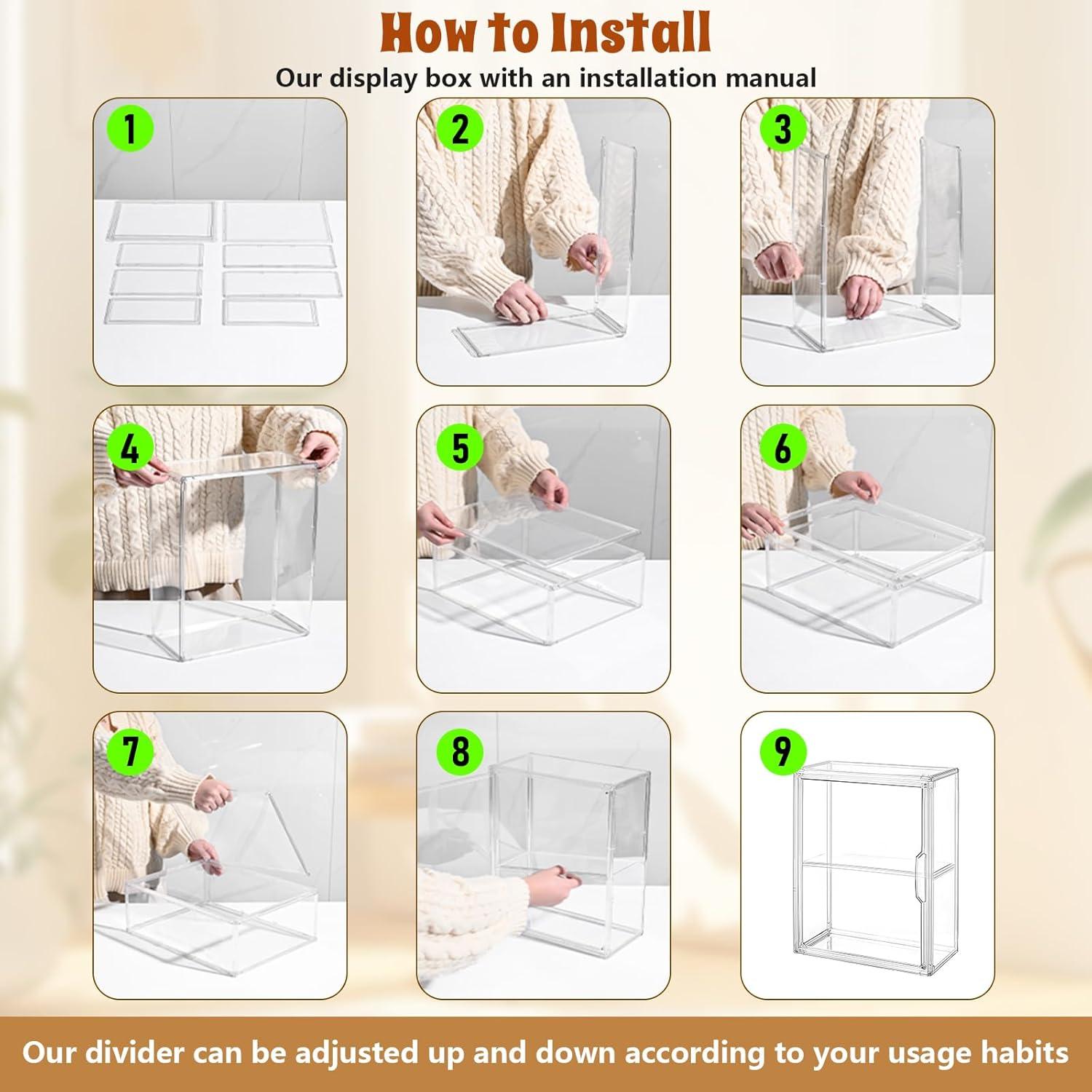 How to Install

Our display box with an installation manual

1

2

3

4

5

6

7

8

9

Our divider can be adjusted up and down according to your usage habits