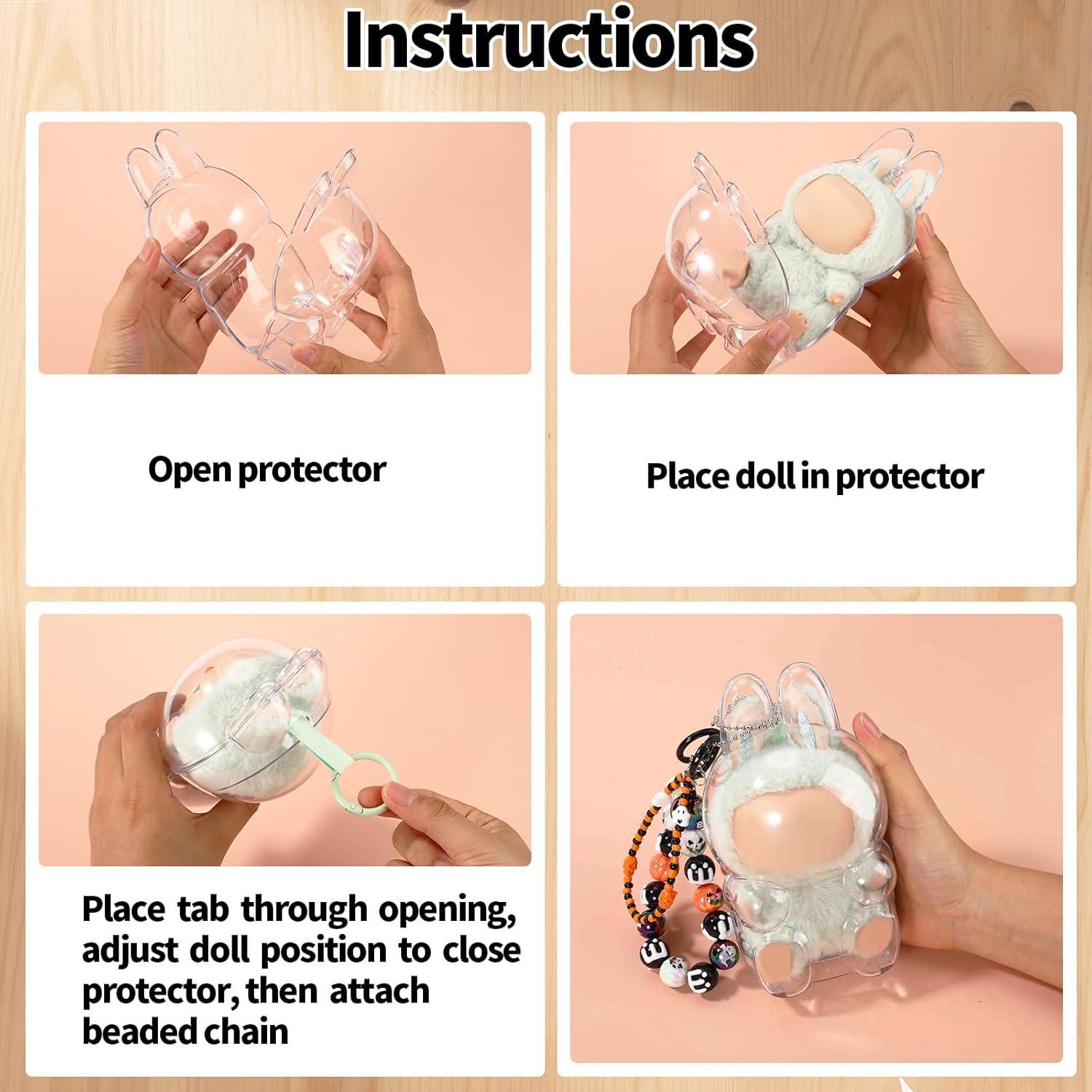 Instructions

Open protector

Place doll in protector

Place tab through opening, adjust doll position to close protector, then attach beaded chain