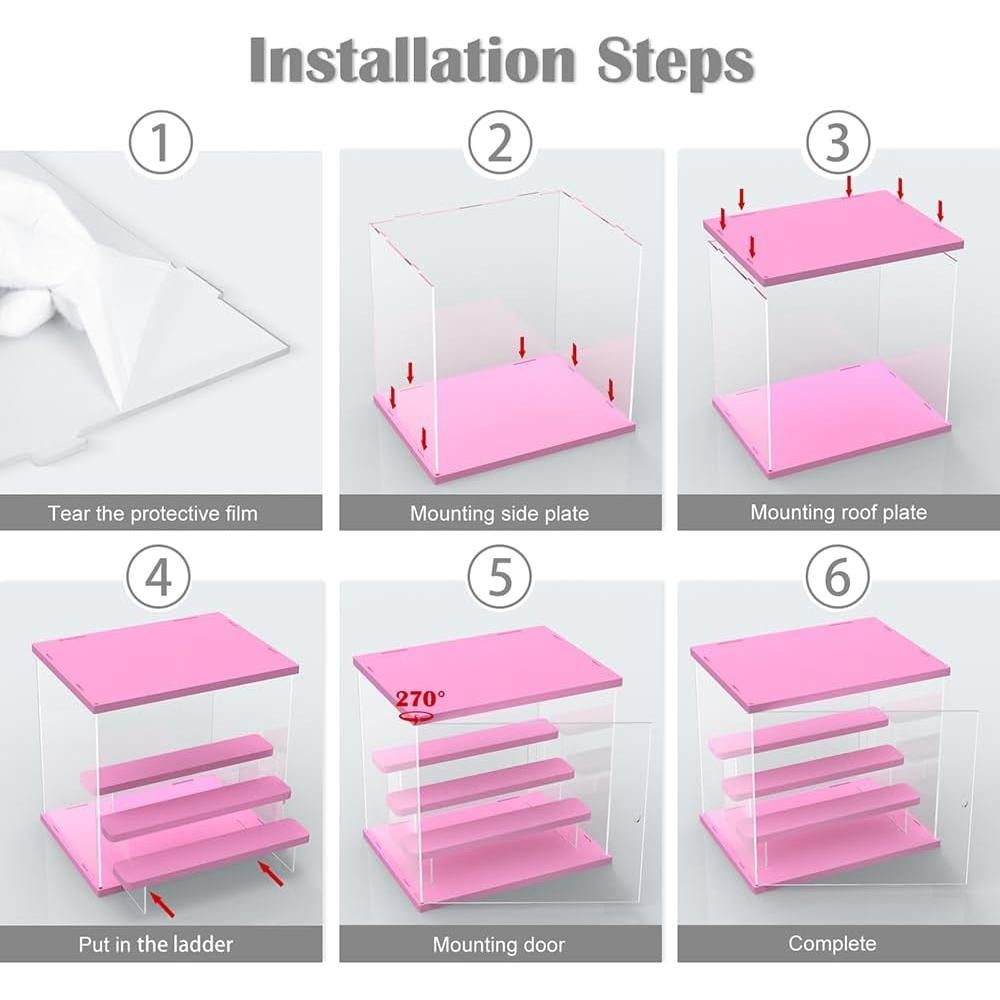 Installation Steps

①

Tear the protective film

②

Mounting side plate

③

Mounting roof plate

④

Put in the ladder

⑤

270°

Mounting door

⑥

Complete