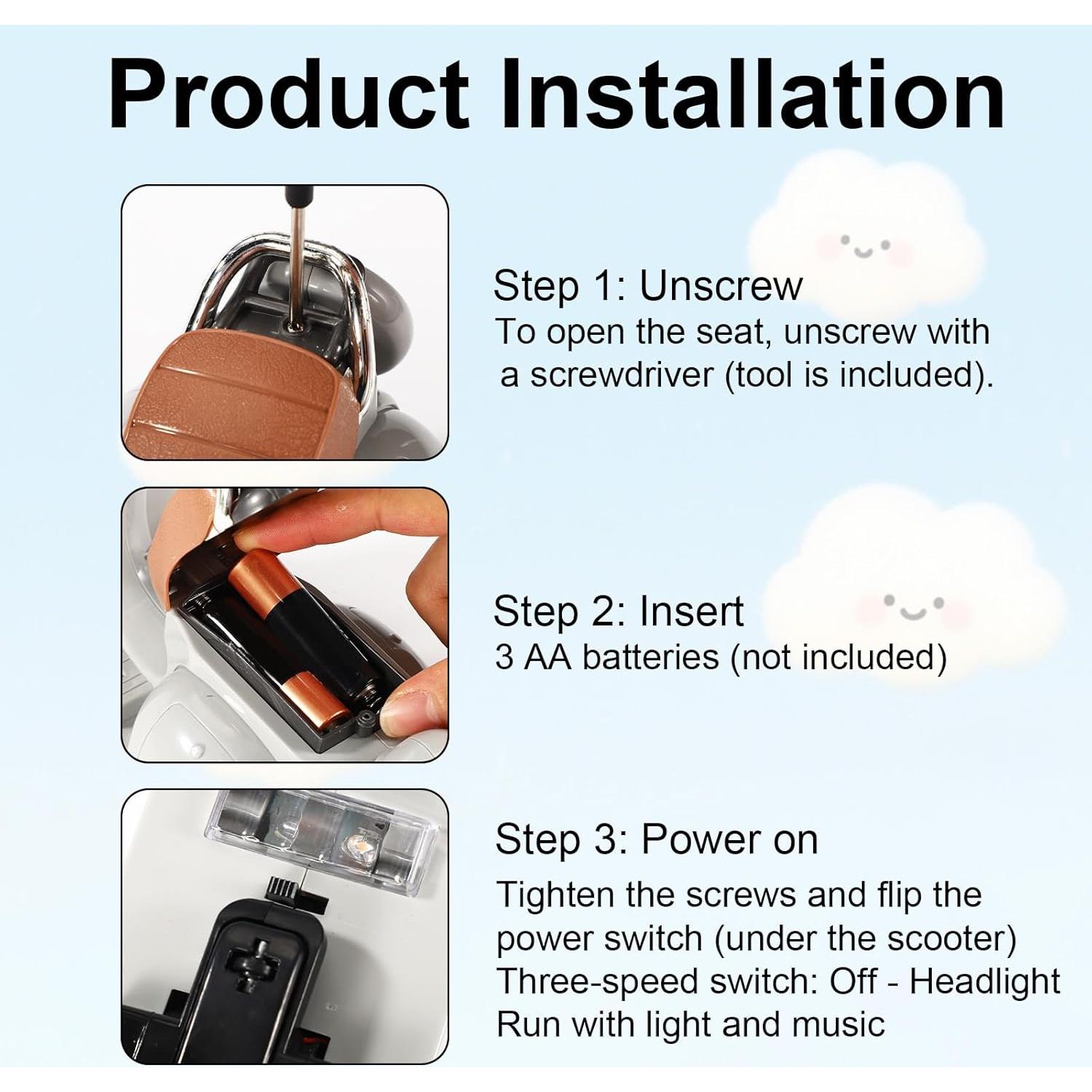 Product Installation

Step 1: Unscrew
To open the seat, unscrew with a screwdriver (tool is included).

Step 2: Insert
3 AA batteries (not included)

Step 3: Power on
Tighten the screws and flip the power switch (under the scooter)
Three-speed switch: Off - Headlight
Run with light and music