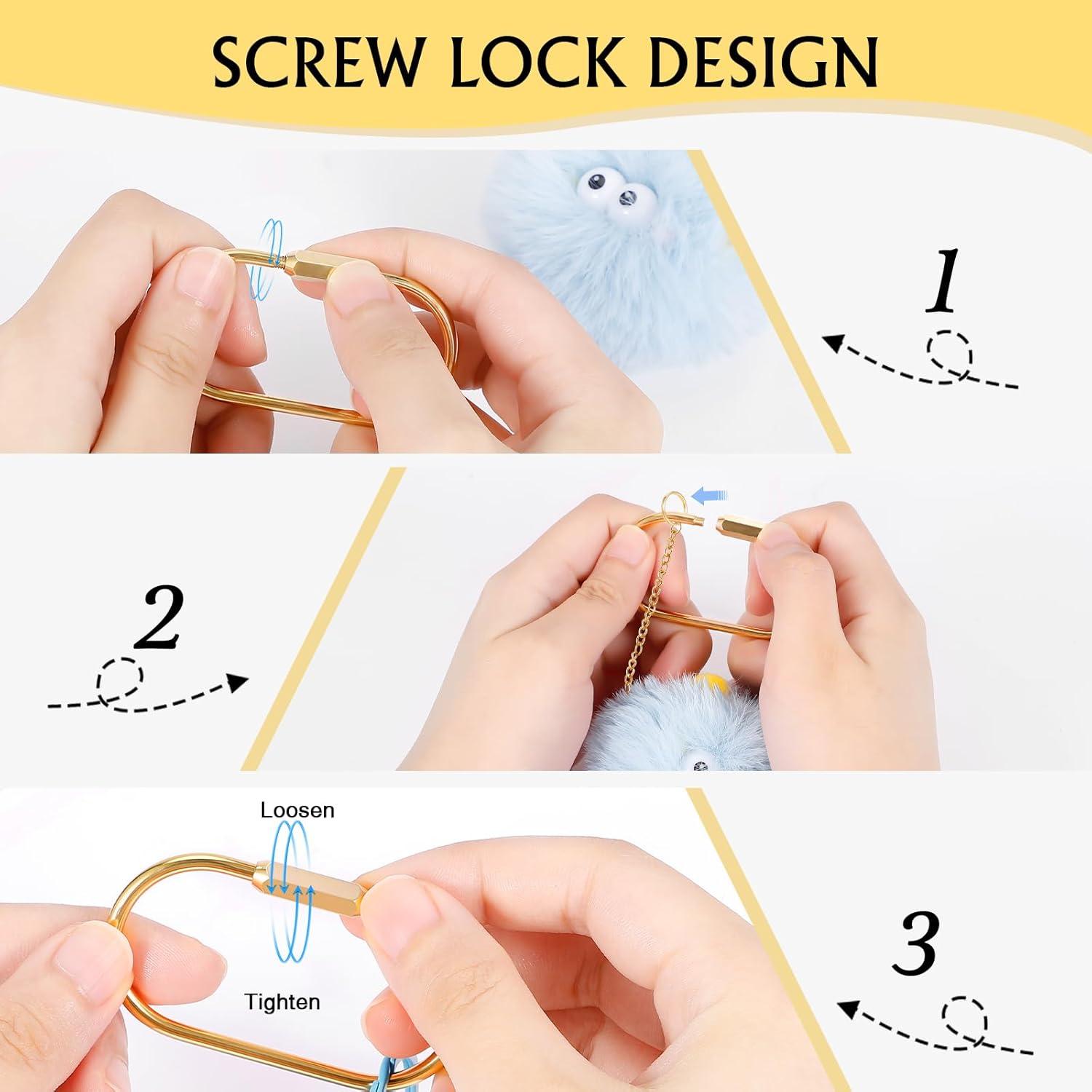 SCREW LOCK DESIGN

1

2

Loosen

Tighten

3