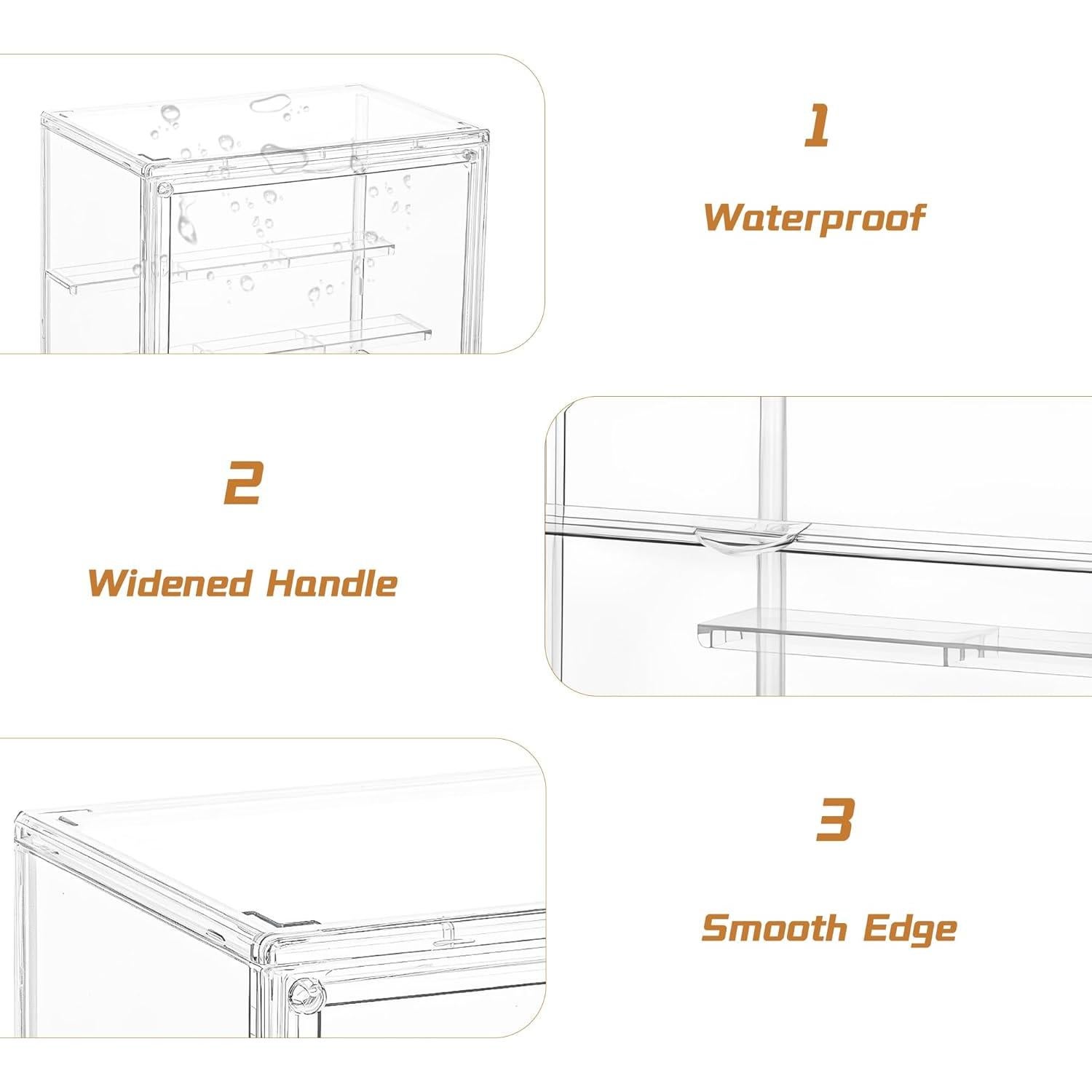 1

Waterproof

2

Widened Handle

3

Smooth Edge