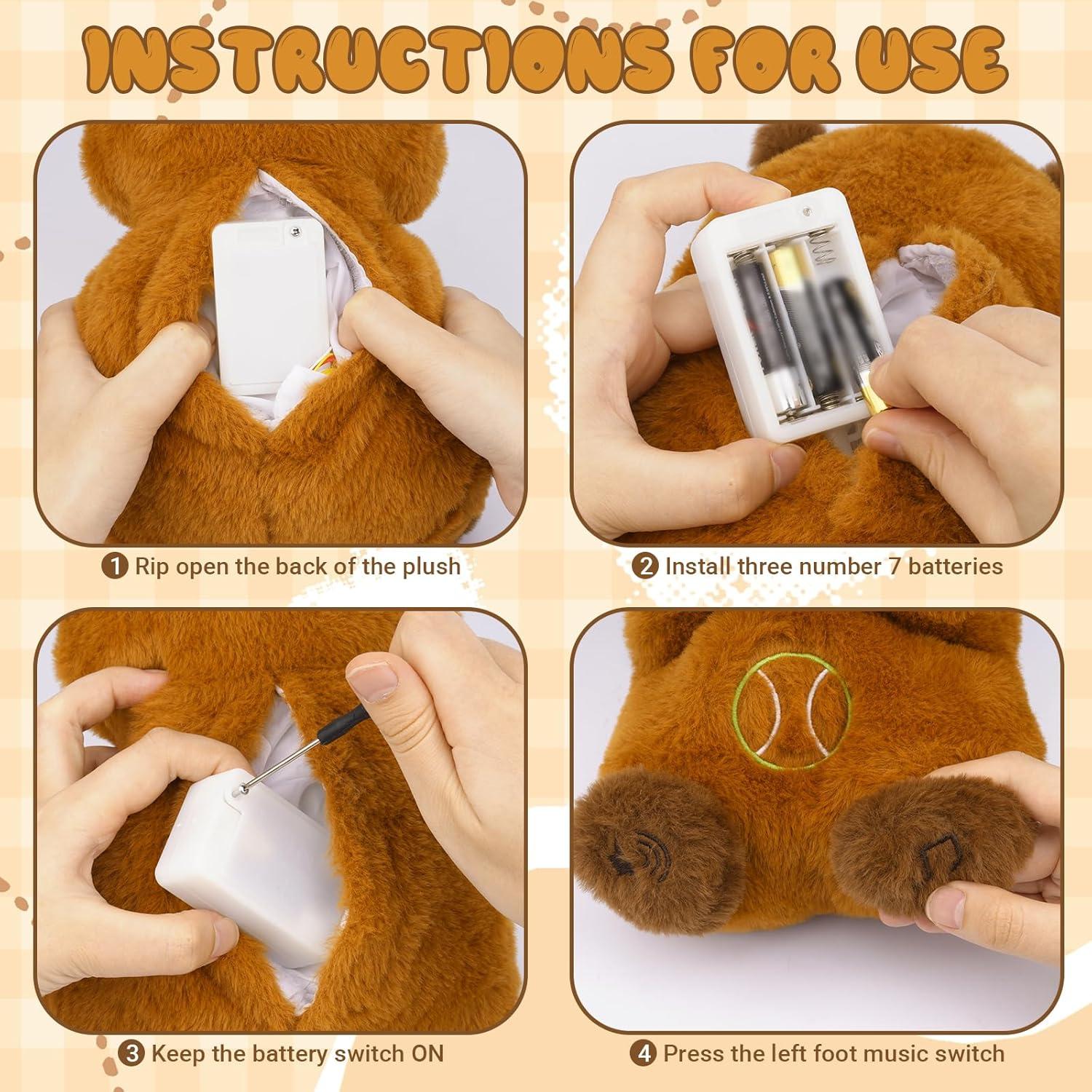 INSTRUCTIONS FOR USE

1 Rip open the back of the plush

2 Install three number 7 batteries

3 Keep the battery switch ON

4 Press the left foot music switch