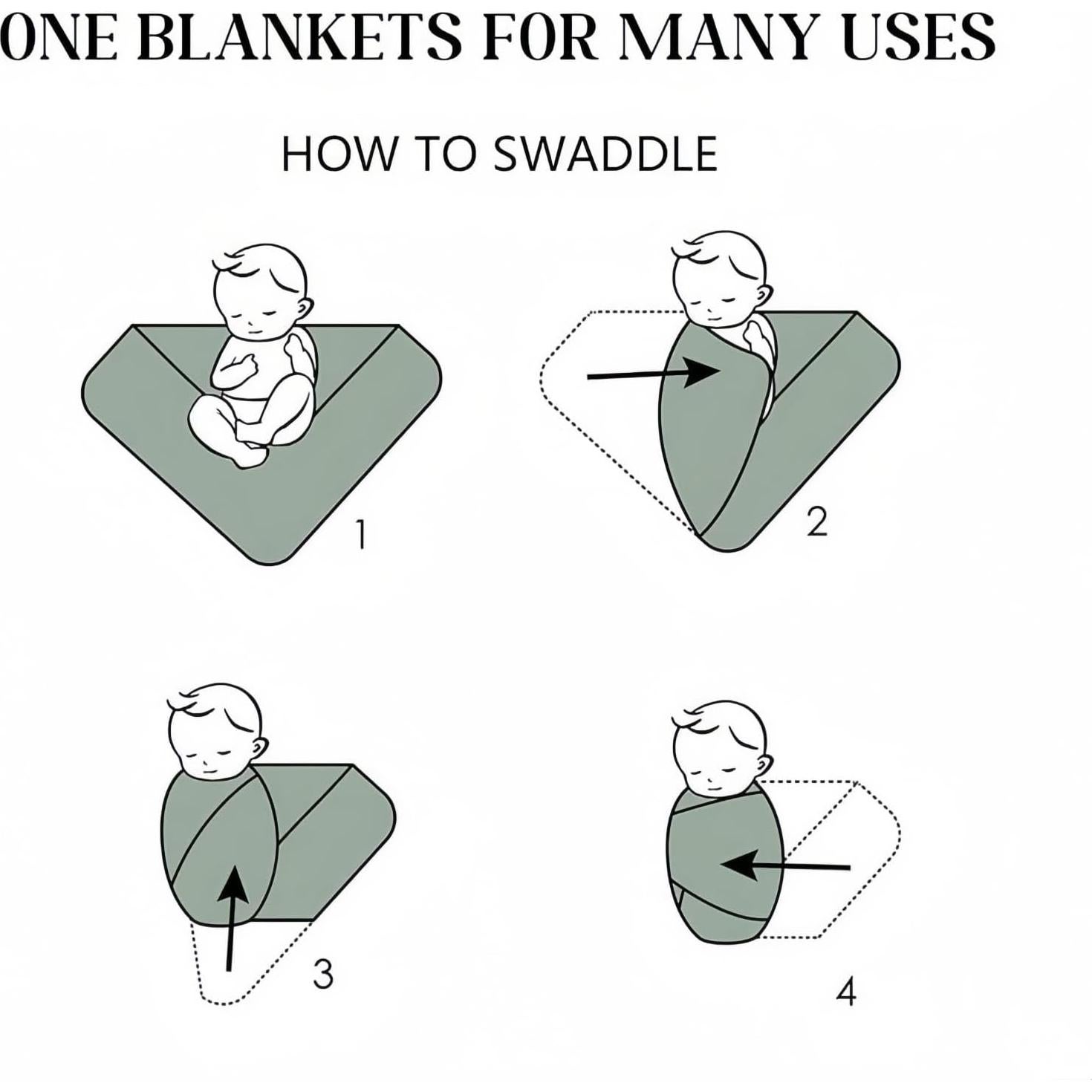 ONE BLANKETS FOR MANY USES

HOW TO SWADDLE

1

2

3

4