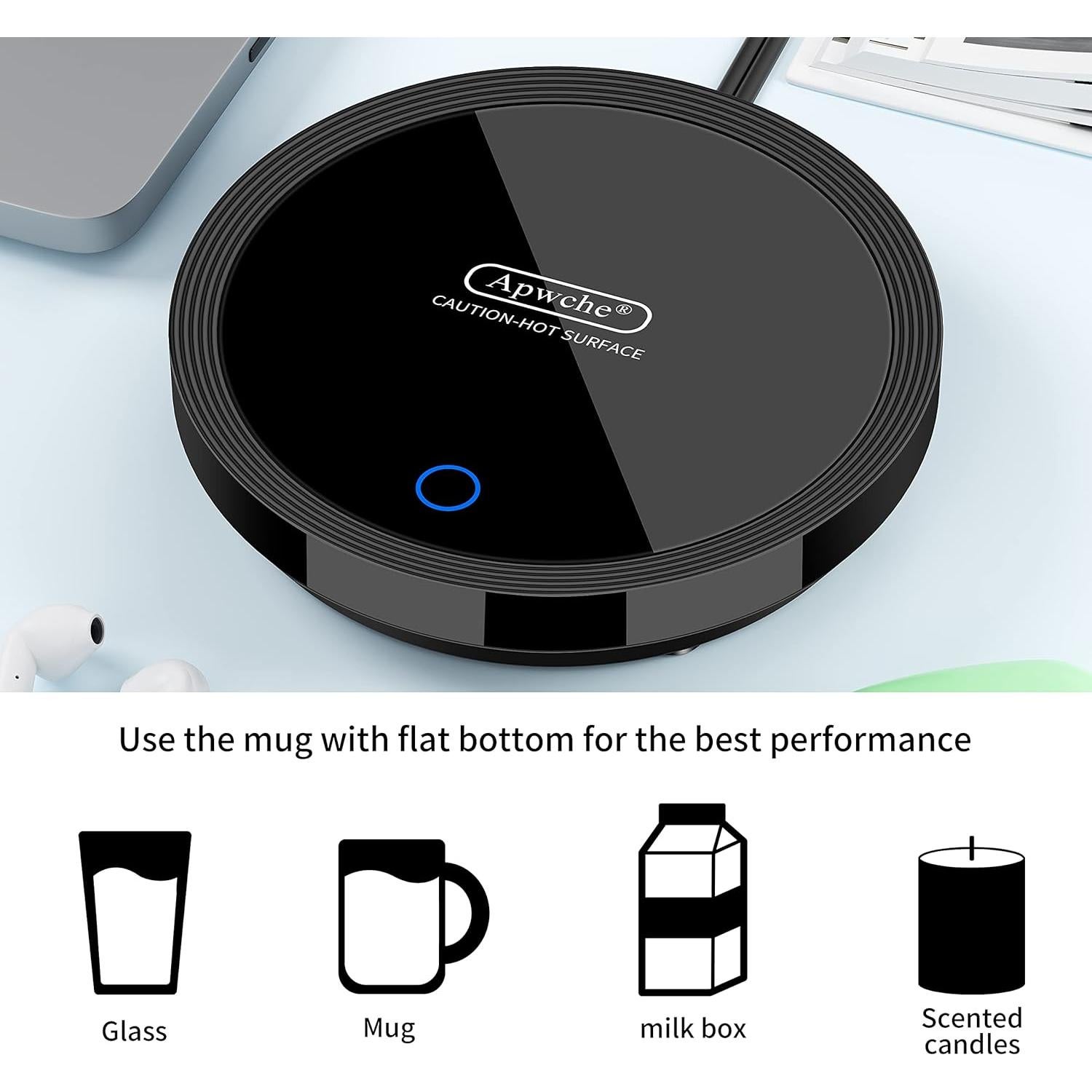 Apwche®
CAUTION-HOT SURFACE

Use the mug with flat bottom for the best performance

Glass

Mug

milk box

Scented candles