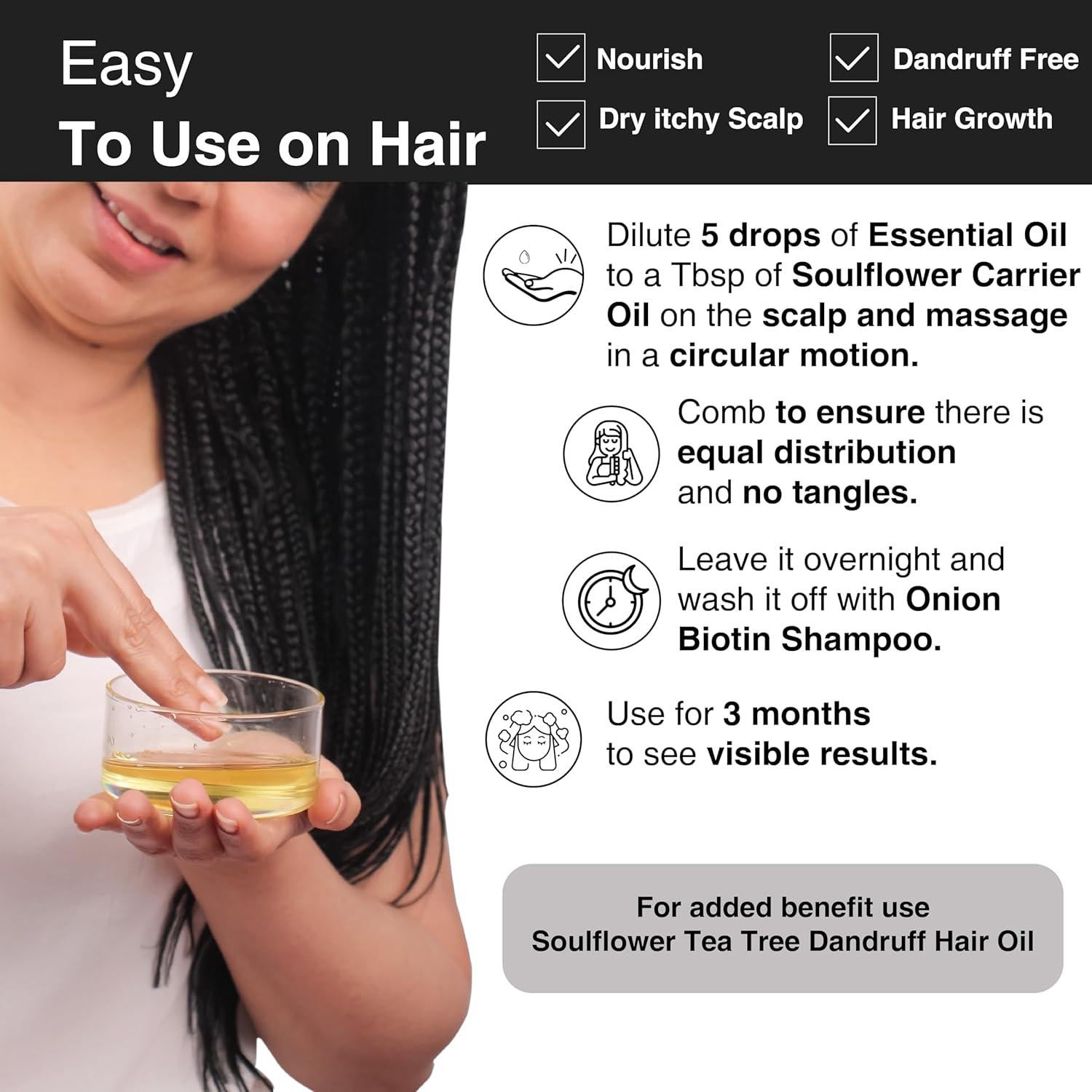 Easy
To Use on Hair

Nourish
Dandruff Free
Dry itchy Scalp
Hair Growth

Dilute 5 drops of Essential Oil to a Tbsp of Soulflower Carrier Oil on the scalp and massage in a circular motion.

Comb to ensure there is equal distribution and no tangles.

Leave it overnight and wash it off with Onion Biotin Shampoo.

Use for 3 months to see visible results.

For added benefit use
Soulflower Tea Tree Dandruff Hair Oil