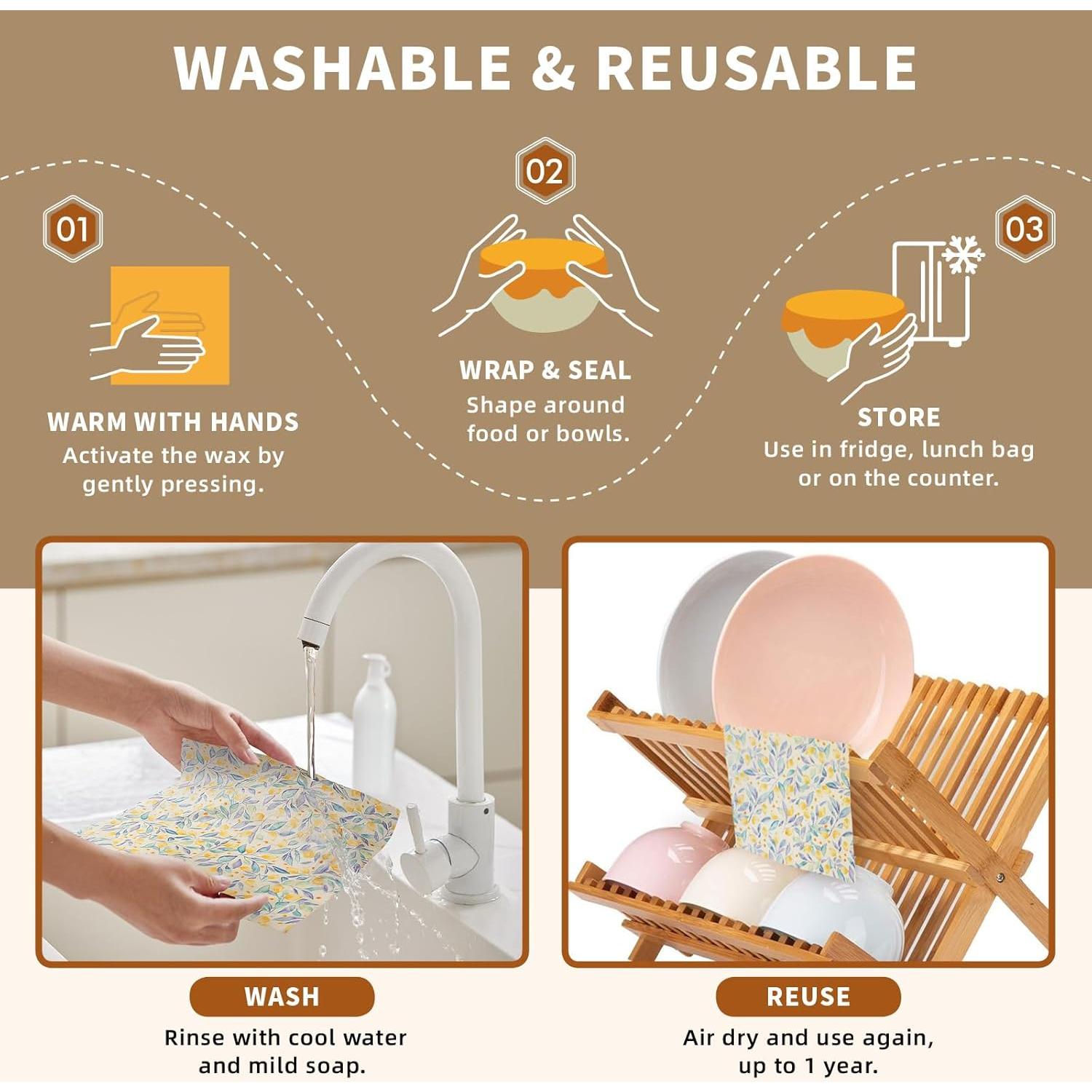 WASHABLE & REUSABLE

01

WARM WITH HANDS
Activate the wax by gently pressing.

02

WRAP & SEAL
Shape around food or bowls.

03

STORE
Use in fridge, lunch bag or on the counter.

WASH
Rinse with cool water and mild soap.

REUSE
Air dry and use again, up to 1 year.