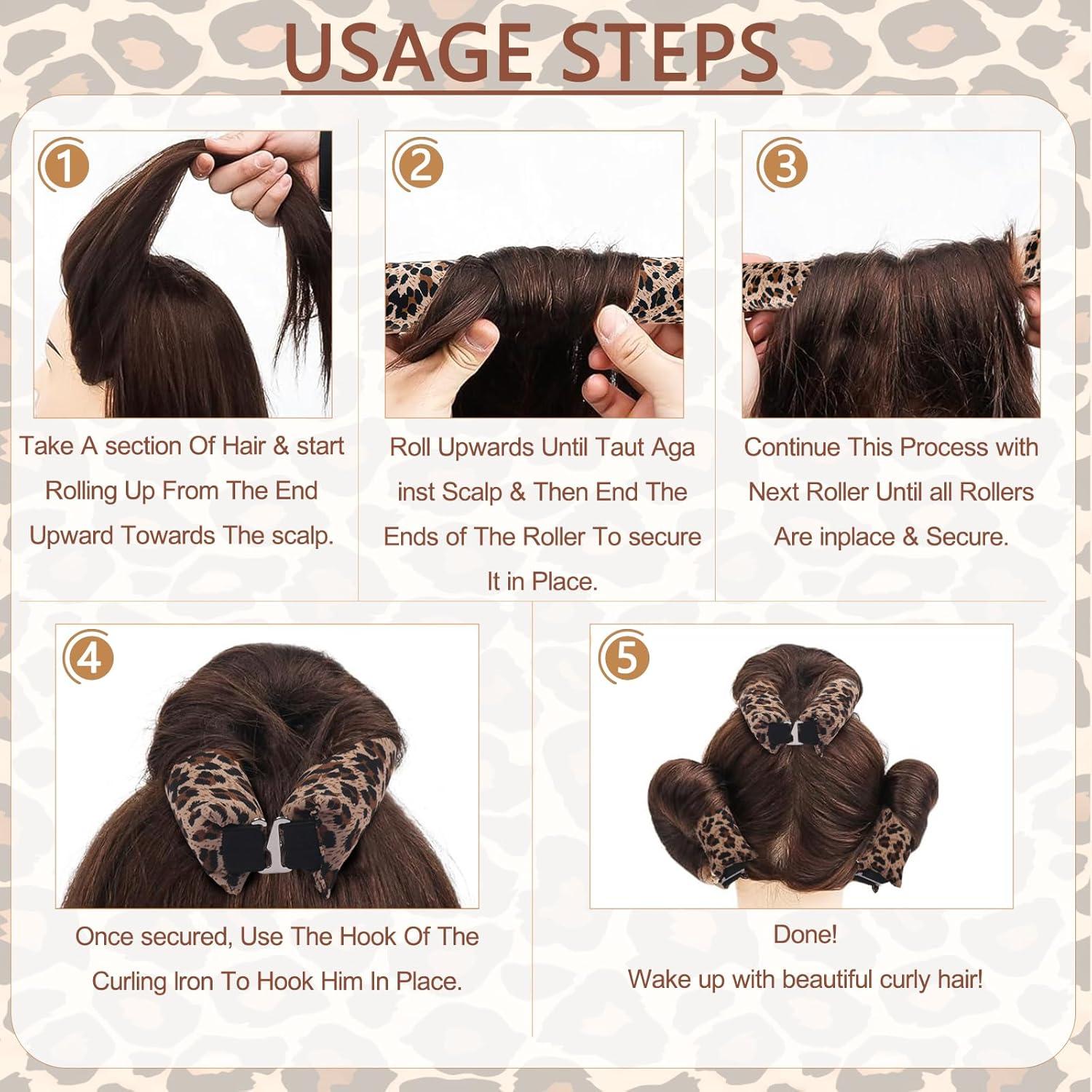 USAGE STEPS

1

Take A section Of Hair & start Rolling Up From The End Upward Towards The scalp.

2

Roll Upwards Until Taut Aga inst Scalp & Then End The Ends of The Roller To secure It in Place.

3

Continue This Process with Next Roller Until all Rollers Are inplace & Secure.

4

Once secured, Use The Hook Of The Curling Iron To Hook Him In Place.

5

Done!

Wake up with beautiful curly hair!