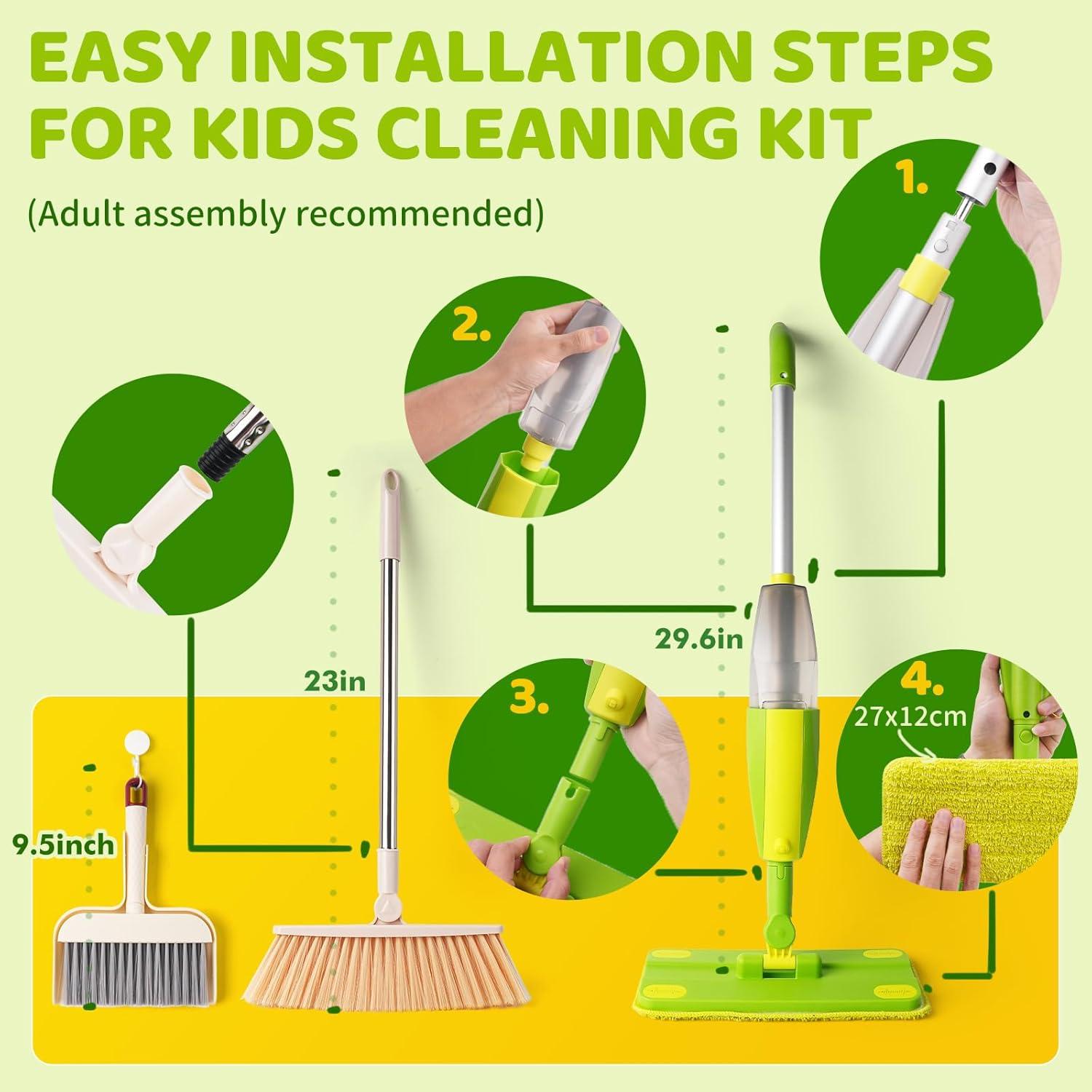 EASY INSTALLATION STEPS FOR KIDS CLEANING KIT

(Adult assembly recommended)

1.

2.

29.6in

23in

3.

4.

27x12cm

9.5inch