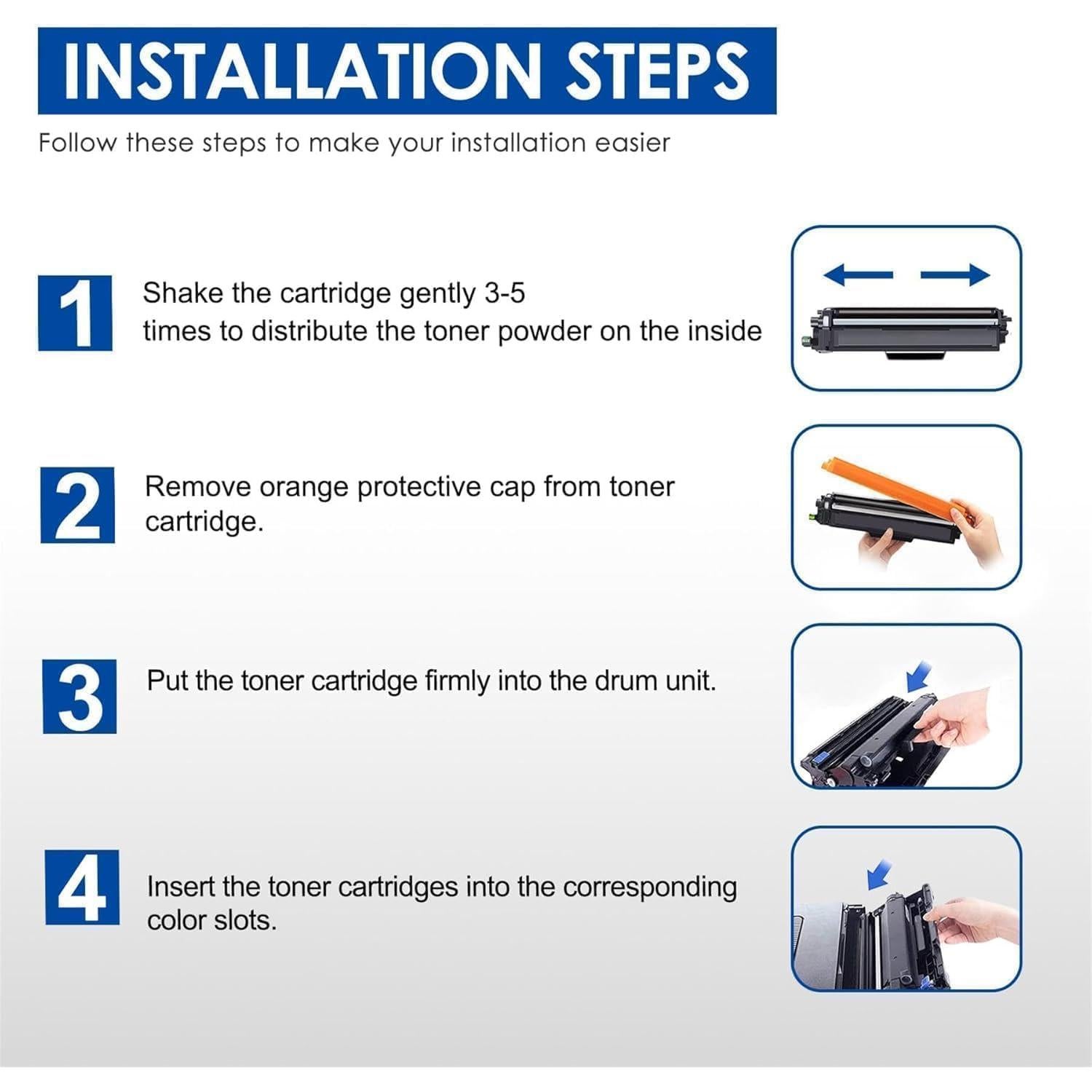 INSTALLATION STEPS

Follow these steps to make your installation easier

1

Shake the cartridge gently 3-5 times to distribute the toner powder on the inside

2

Remove orange protective cap from toner cartridge.

3

Put the toner cartridge firmly into the drum unit.

4

Insert the toner cartridges into the corresponding color slots.