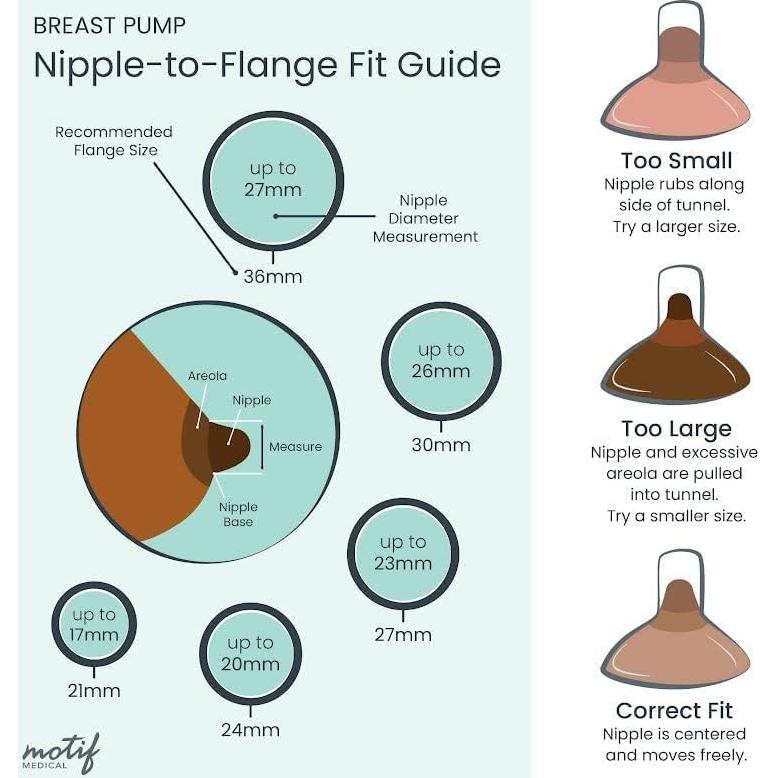 BREAST PUMP
Nipple-to-Flange Fit Guide

Recommended Flange Size

up to 27mm

Nipple Diameter Measurement

36mm

Areola

Nipple

Measure

Nipple Base

up to 26mm

30mm

up to 23mm

27mm

up to 17mm

21mm

up to 20mm

24mm

motif MEDICAL

Too Small
Nipple rubs along side of tunnel. Try a larger size.

Too Large
Nipple and excessive areola are pulled into tunnel. Try a smaller size.

Correct Fit
Nipple is centered and moves freely.