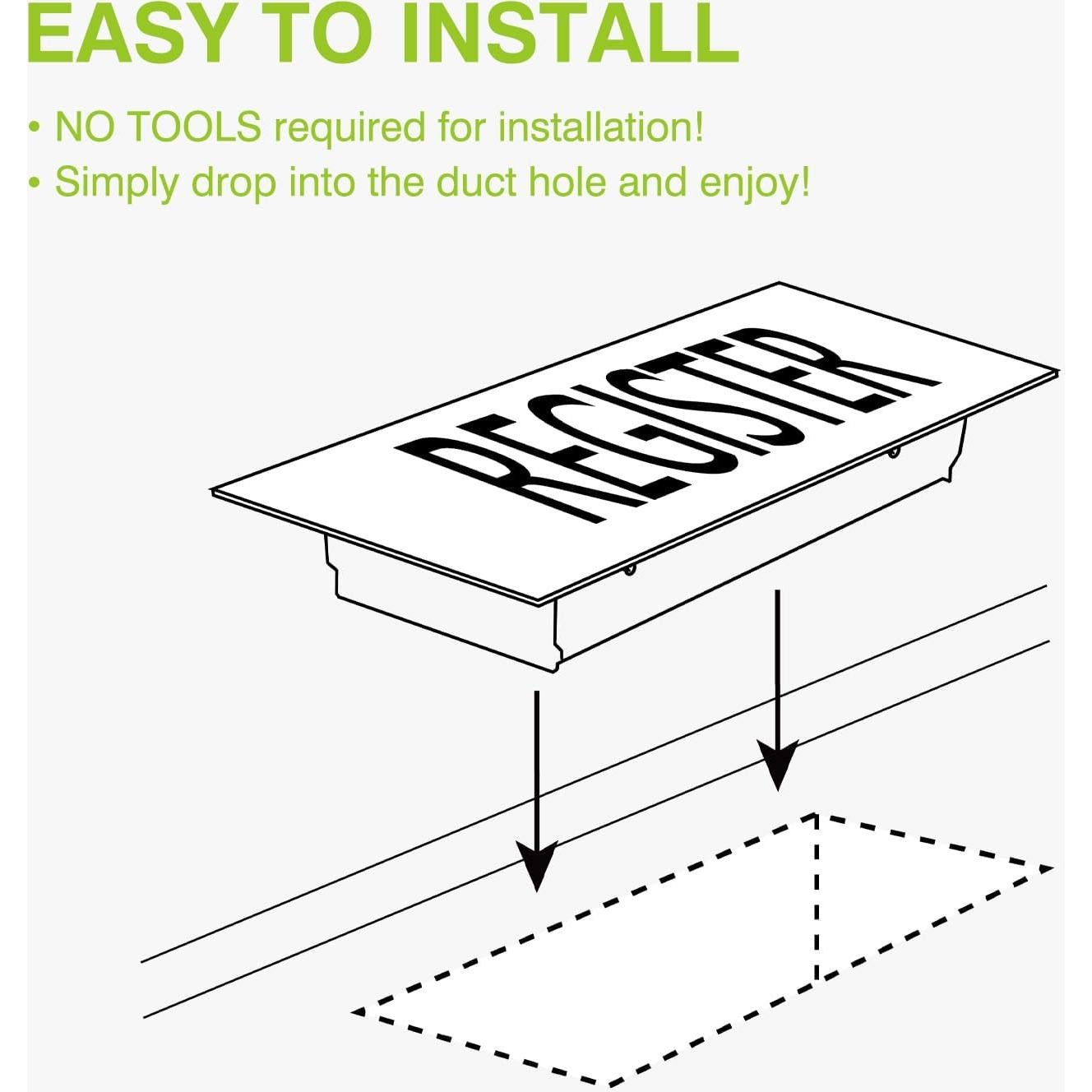 EASY TO INSTALL

• NO TOOLS required for installation!

• Simply drop into the duct hole and enjoy!

REGISTER