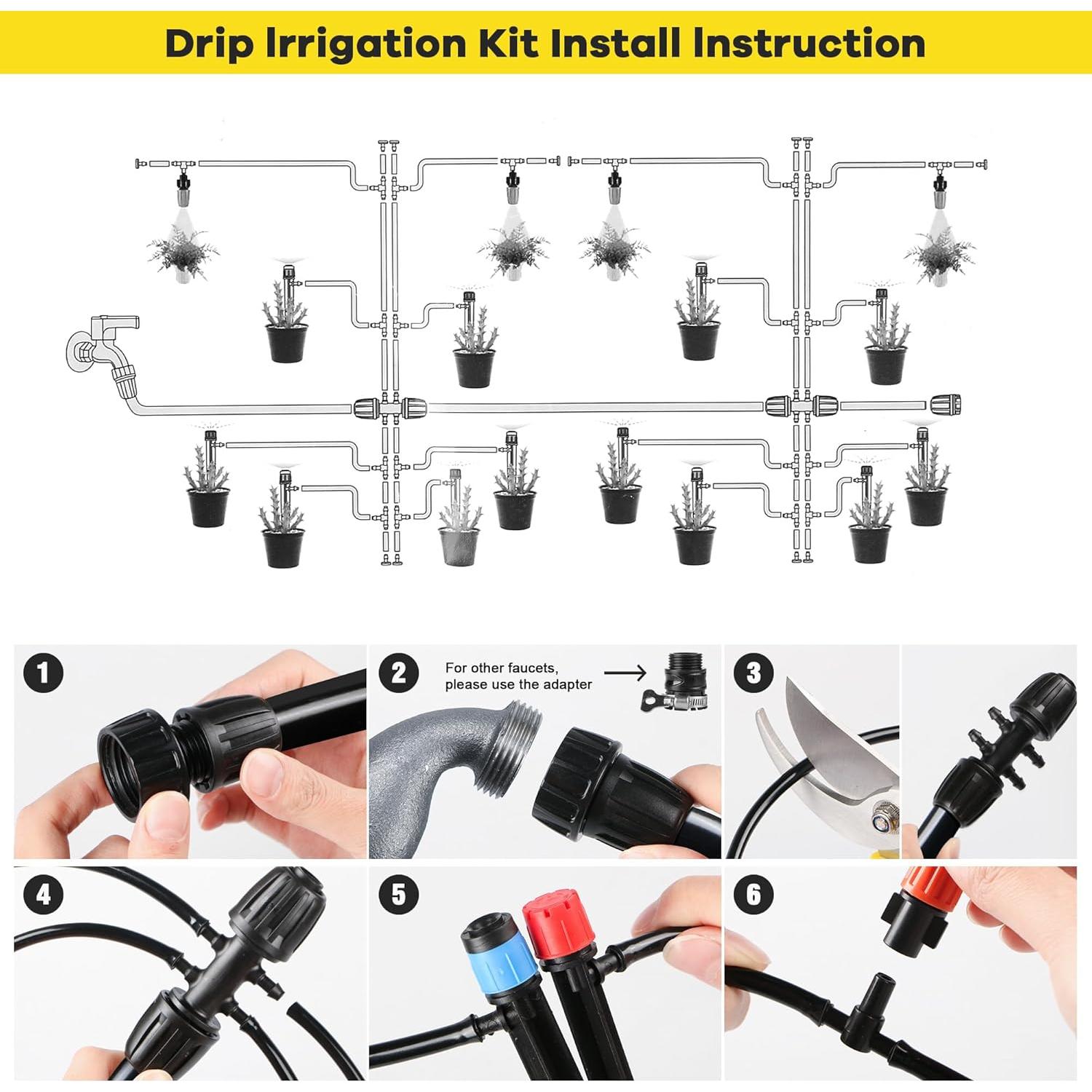 Drip Irrigation Kit Install Instruction

1

2

For other faucets, please use the adapter

3

4

5

6