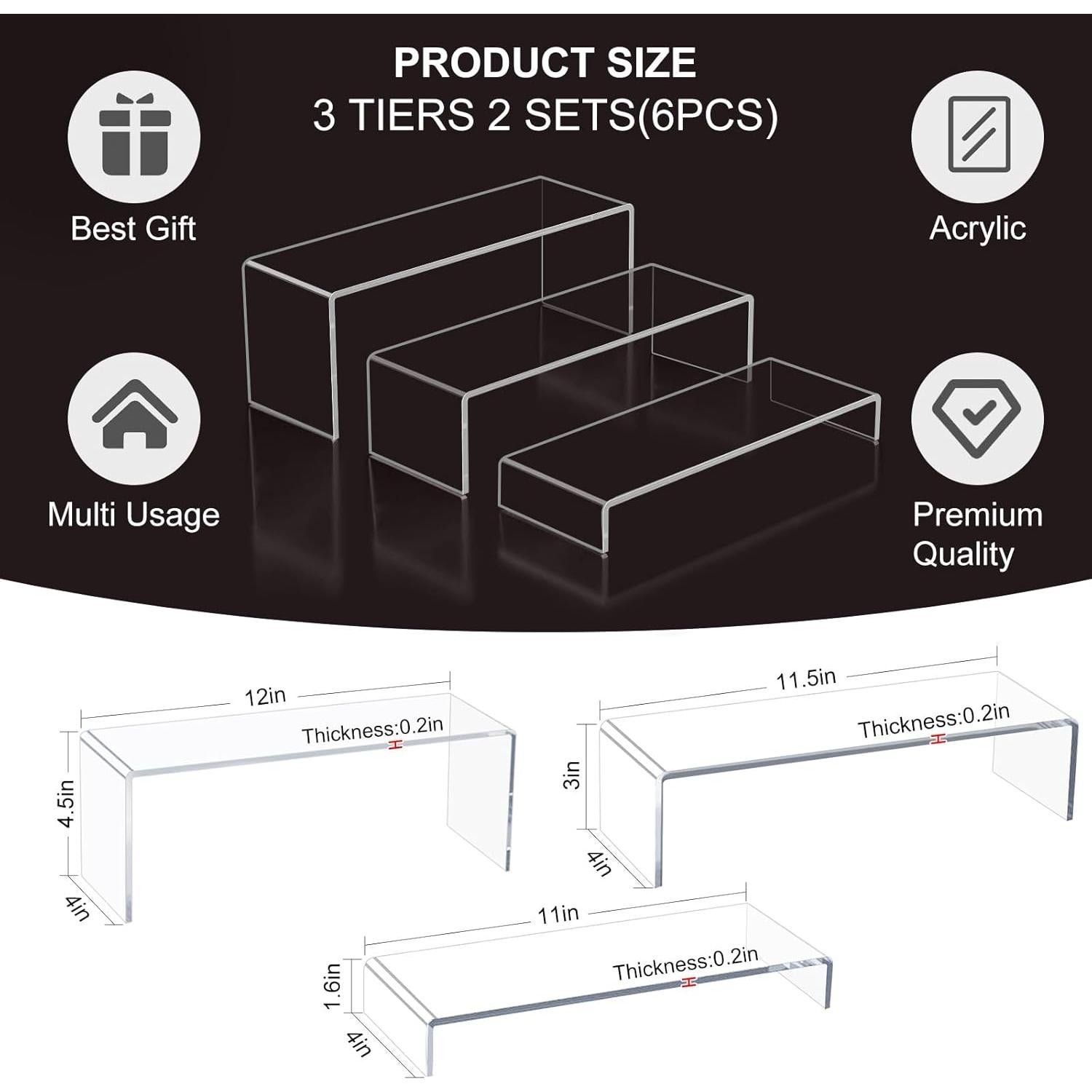 PRODUCT SIZE
3 TIERS 2 SETS(6PCS)

Best Gift

Acrylic

Multi Usage

Premium Quality

12in
Thickness:0.2in
4.5in
4in

11.5in
Thickness:0.2in
3in
4in

11in
Thickness:0.2in
1.6in
4in