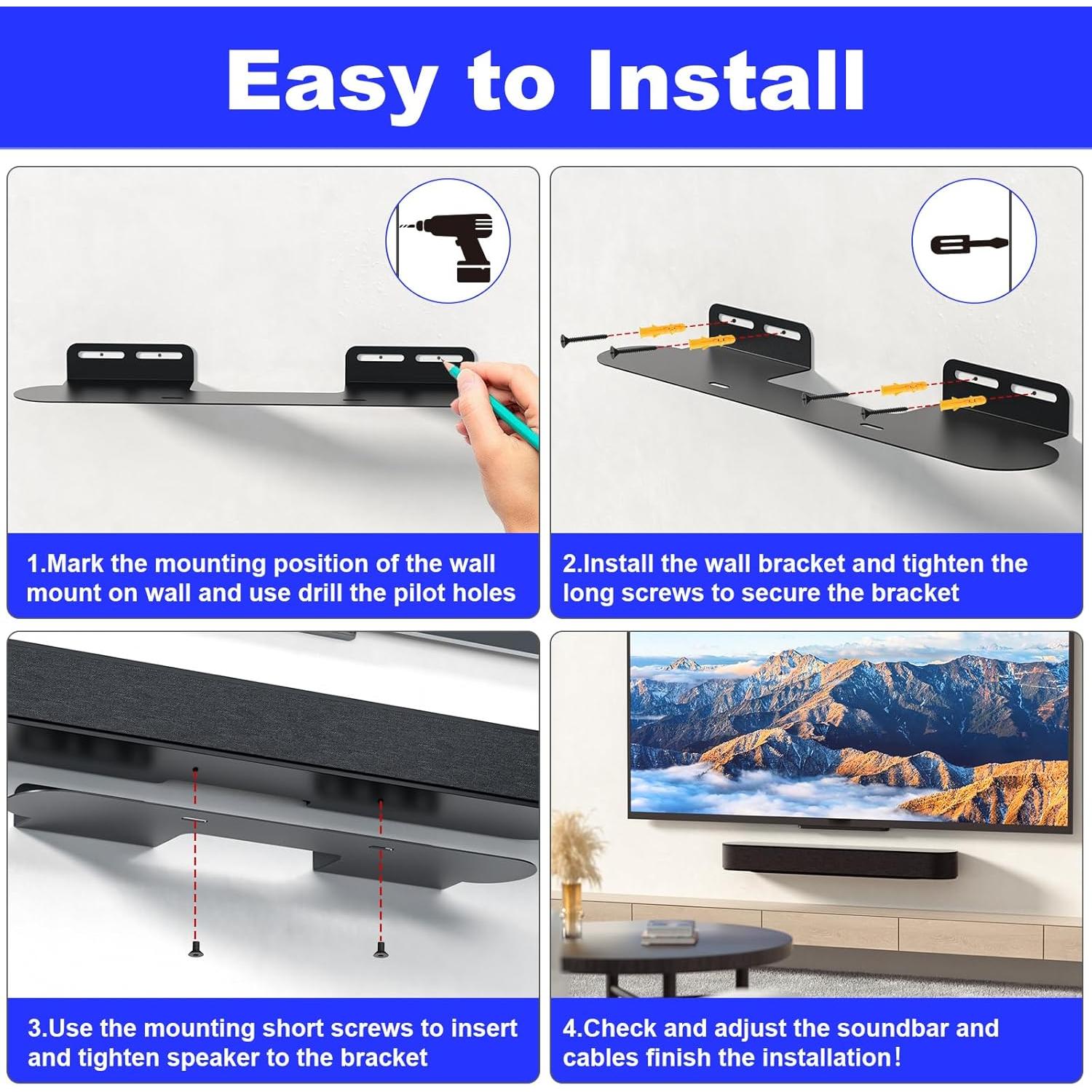 Easy to Install

1.Mark the mounting position of the wall mount on wall and use drill the pilot holes

2.Install the wall bracket and tighten the long screws to secure the bracket

3.Use the mounting short screws to insert and tighten speaker to the bracket

4.Check and adjust the soundbar and cables finish the installation!