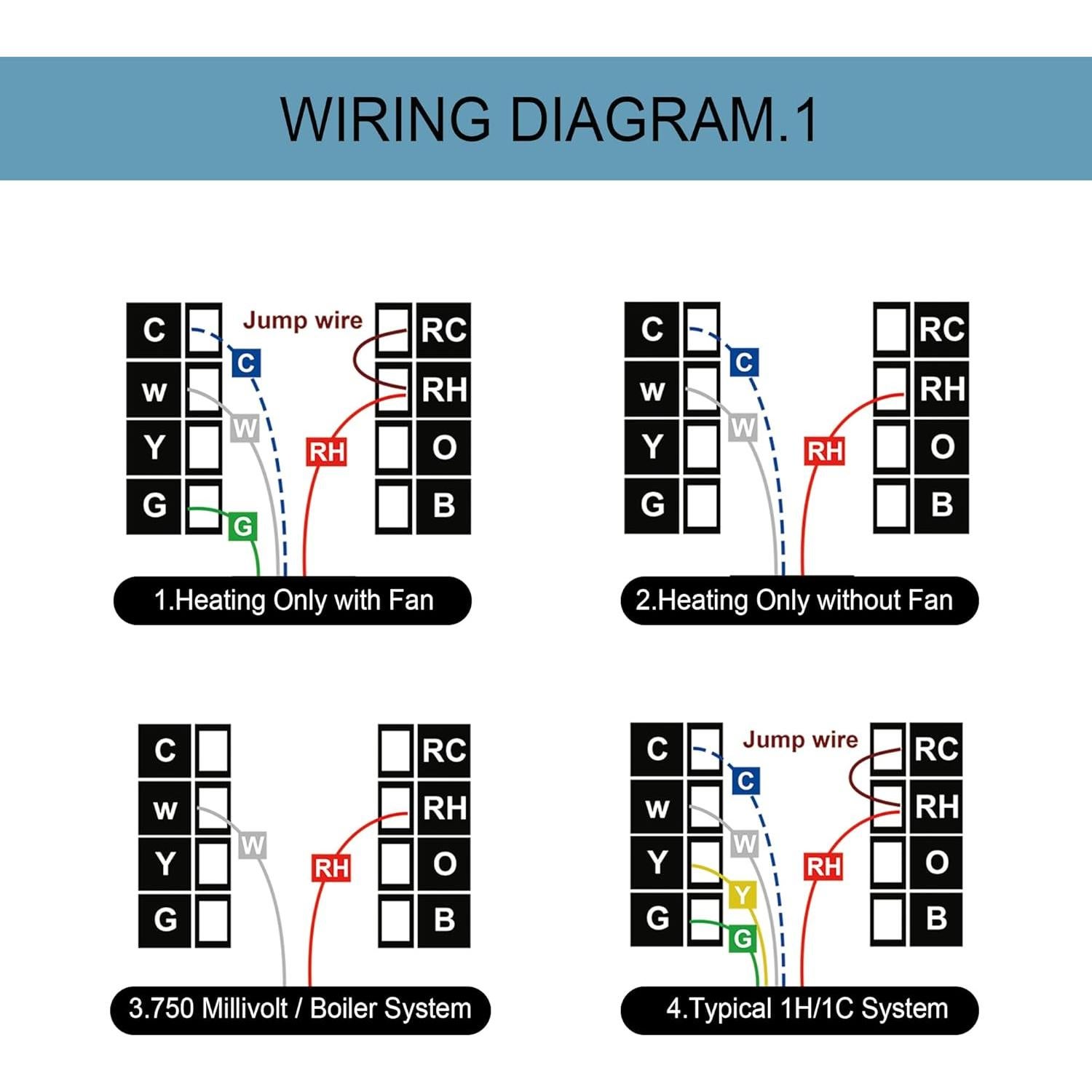 WIRING DIAGRAM.1

C
W
Y
G
Jump wire
C
W
RH
G
RC
RH
O
B

1.Heating Only with Fan

C
W
Y
G
C
W
RH
RC
RH
O
B

2.Heating Only without Fan

C
W
Y
G
W
RH
RC
RH
O
B

3.750 Millivolt / Boiler System

C
W
Y
G
Jump wire
C
W
Y
G
RH
RC
RH
O
B

4.Typical 1H/1C System