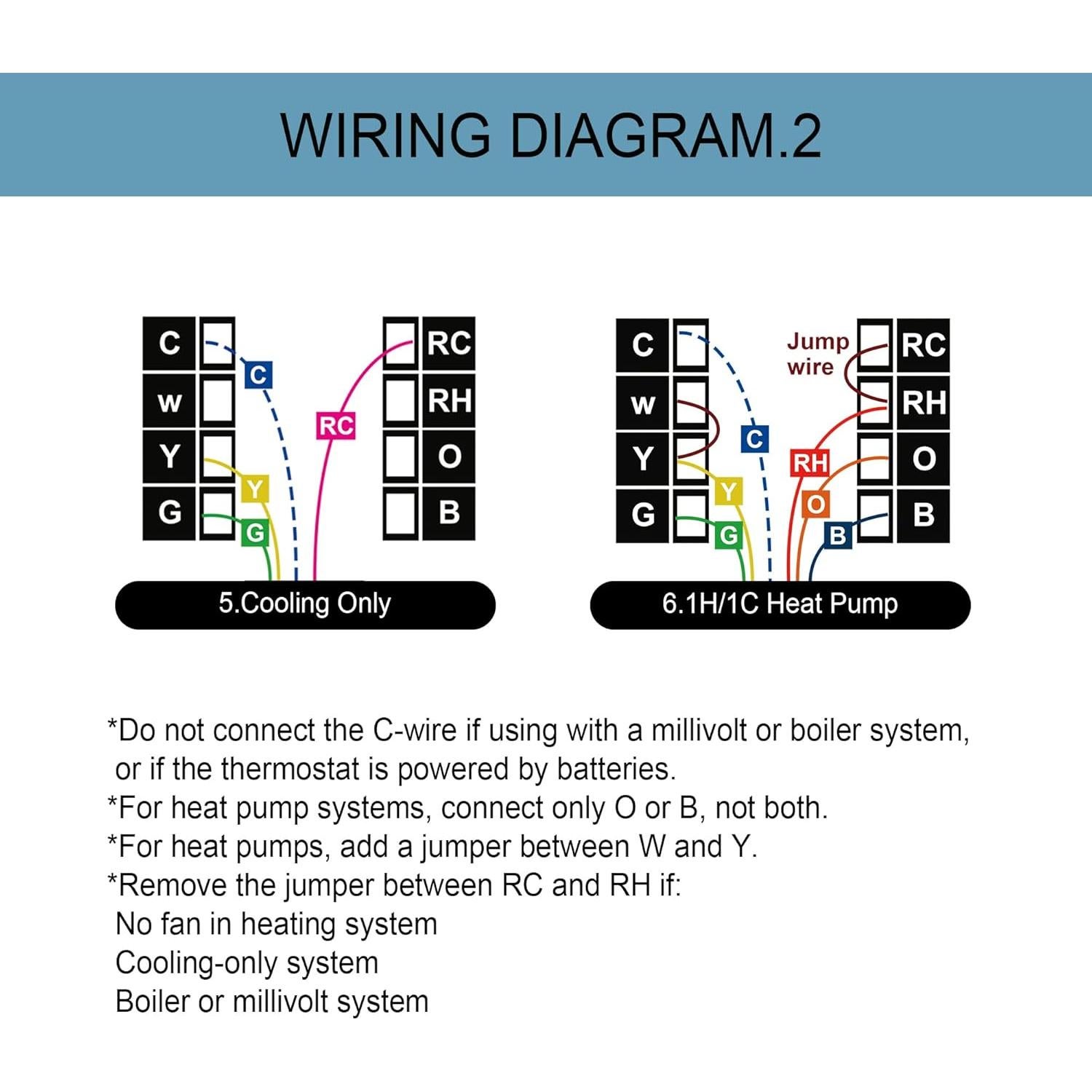 WIRING DIAGRAM.2

C
W
Y
G
C
RC
Y
G
RC
RH
O
B

5.Cooling Only

C
W
Y
G
Jump wire
C
RH
Y
O
G
B
RC
RH
O
B

6.1H/1C Heat Pump

*Do not connect the C-wire if using with a millivolt or boiler system, or if the thermostat is powered by batteries.
*For heat pump systems, connect only O or B, not both.
*For heat pumps, add a jumper between W and Y.
*Remove the jumper between RC and RH if:
No fan in heating system
Cooling-only system
Boiler or millivolt system