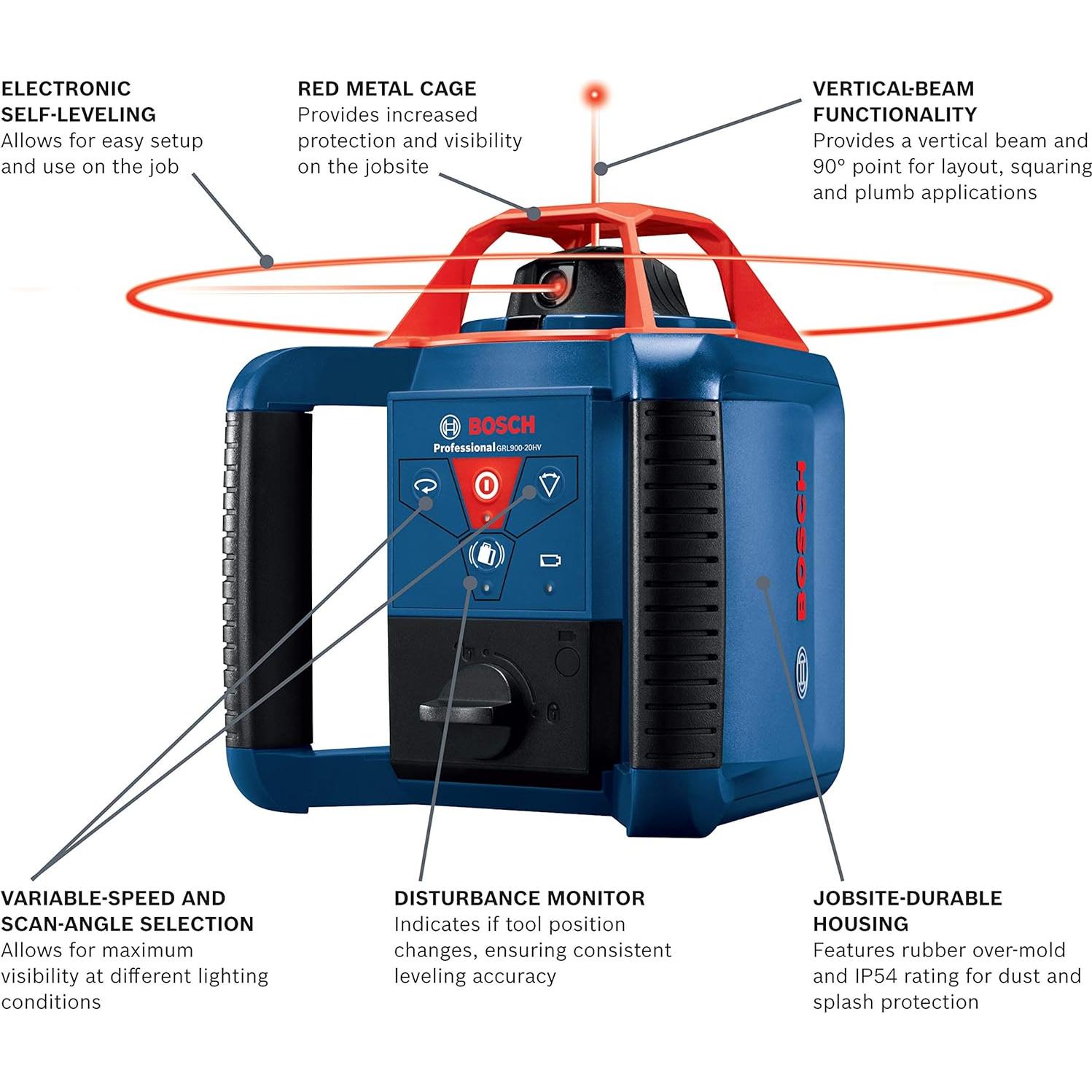 ELECTRONIC SELF-LEVELING
Allows for easy setup and use on the job

RED METAL CAGE
Provides increased protection and visibility on the jobsite

VERTICAL-BEAM FUNCTIONALITY
Provides a vertical beam and 90° point for layout, squaring and plumb applications

BOSCH
Professional GRL900-20HV

BOSCH

VARIABLE-SPEED AND SCAN-ANGLE SELECTION
Allows for maximum visibility at different lighting conditions

DISTURBANCE MONITOR
Indicates if tool position changes, ensuring consistent leveling accuracy

JOBSITE-DURABLE HOUSING
Features rubber over-mold and IP54 rating for dust and splash protection