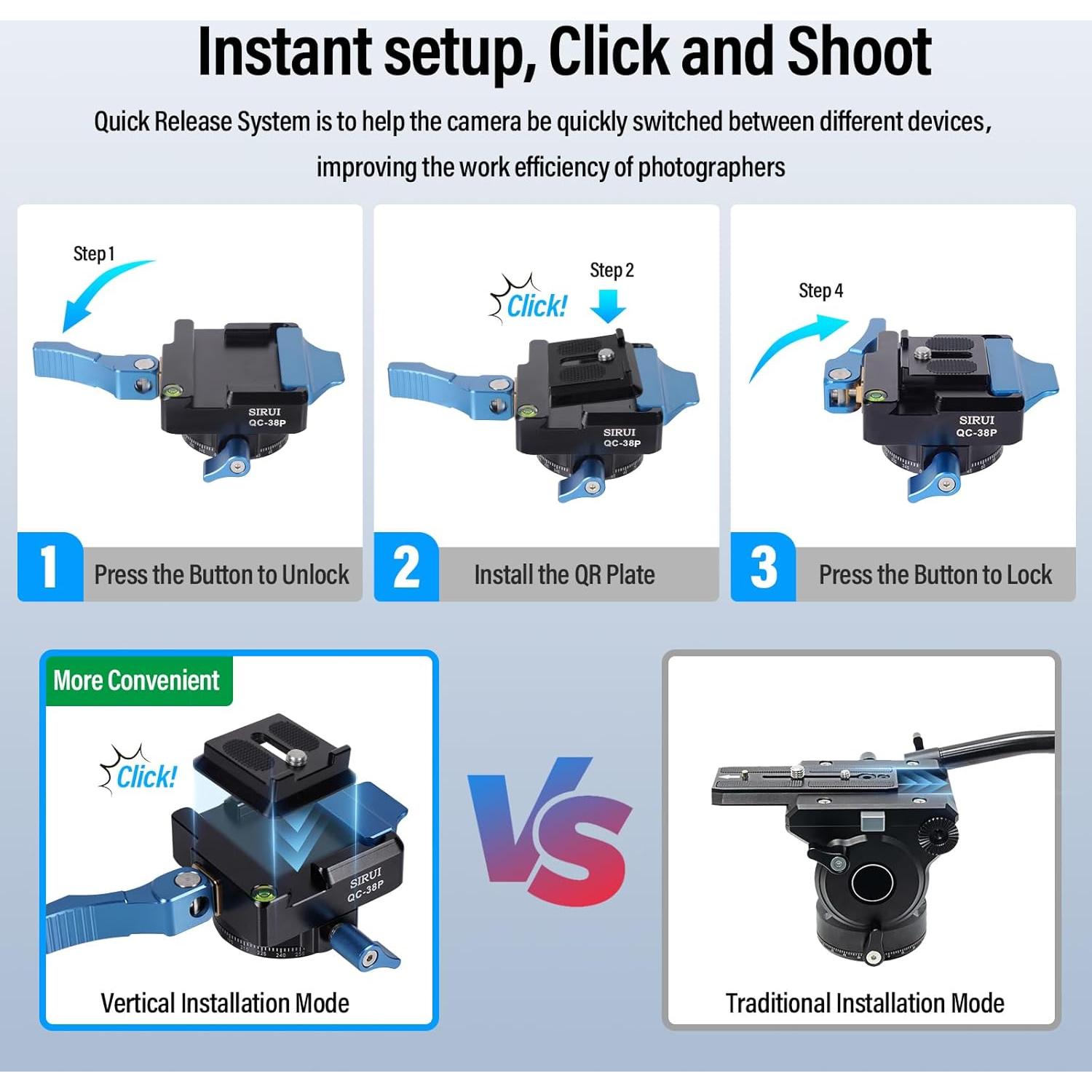 Instant setup, Click and Shoot

Quick Release System is to help the camera be quickly switched between different devices, improving the work efficiency of photographers

Step 1

SIRUI
QC-38P

1 Press the Button to Unlock

Click!

Step 2

SIRUI
QC-38P

2 Install the QR Plate

Step 4

SIRUI
QC-38P

3 Press the Button to Lock

More Convenient

Click!

SIRUI
QC-38P

Vertical Installation Mode

VS

Traditional Installation Mode