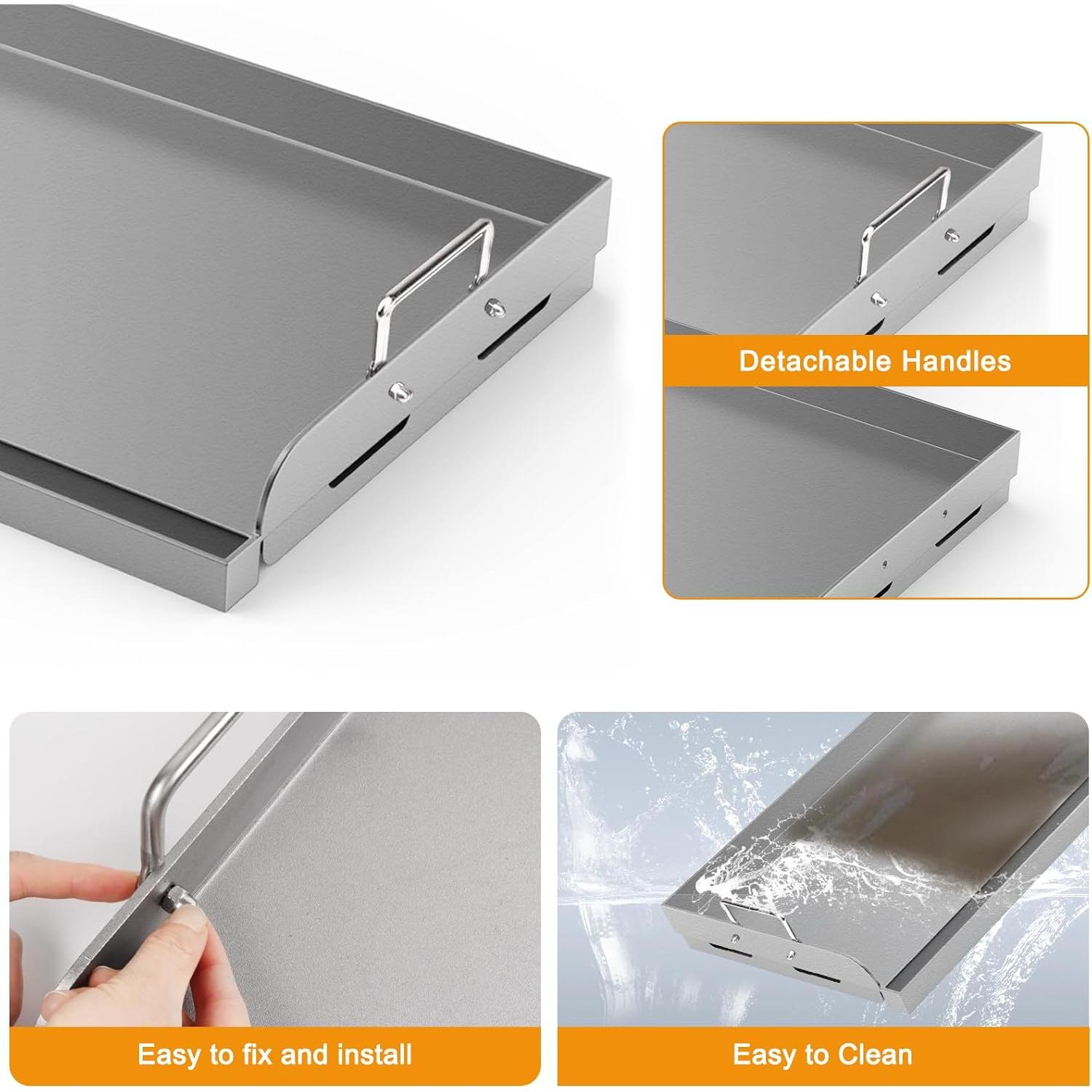 Detachable Handles

Easy to fix and install

Easy to Clean