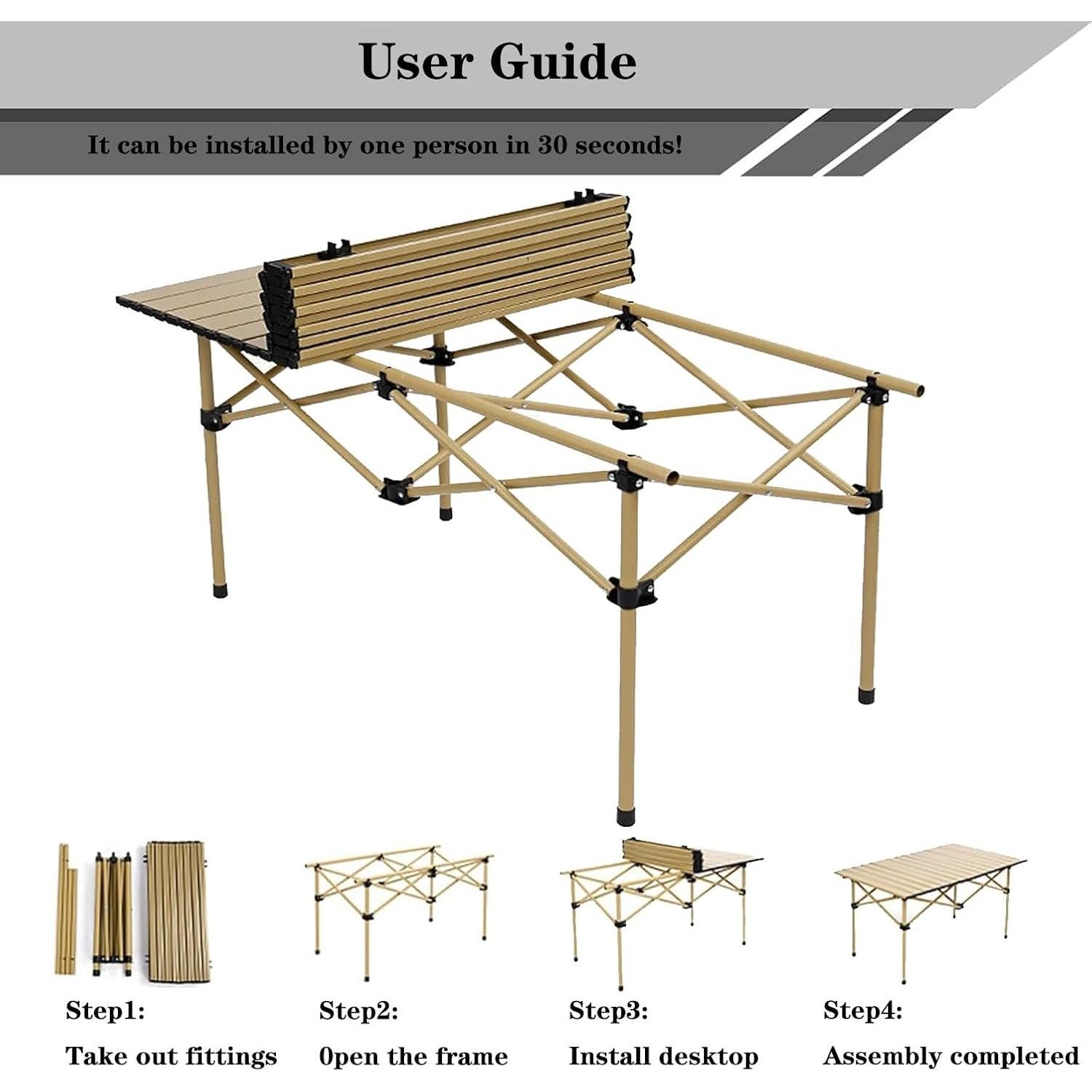 User Guide

It can be installed by one person in 30 seconds!

Step1:
Take out fittings

Step2:
0pen the frame

Step3:
Install desktop

Step4:
Assembly completed