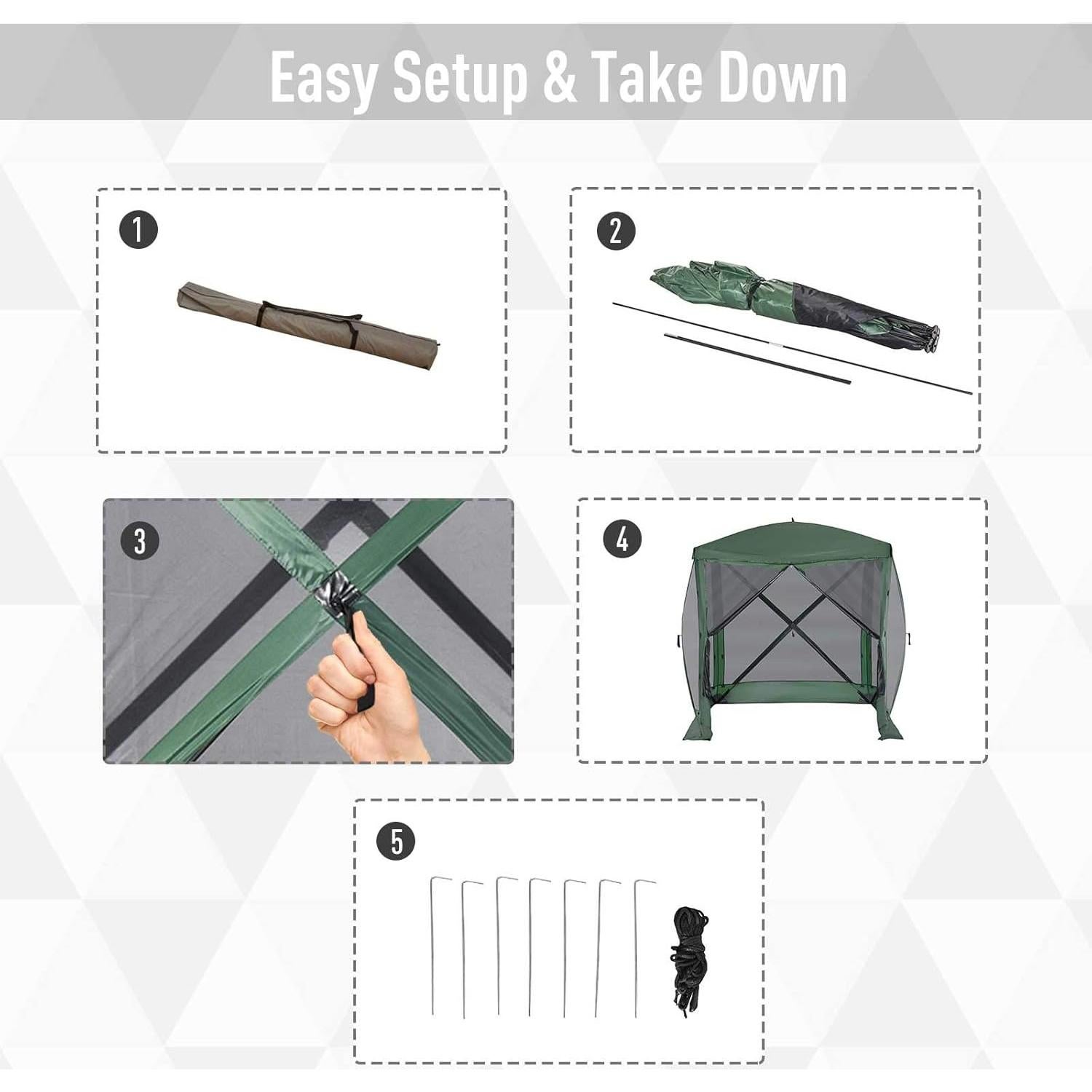 Easy Setup & Take Down

1

2

3

4

5