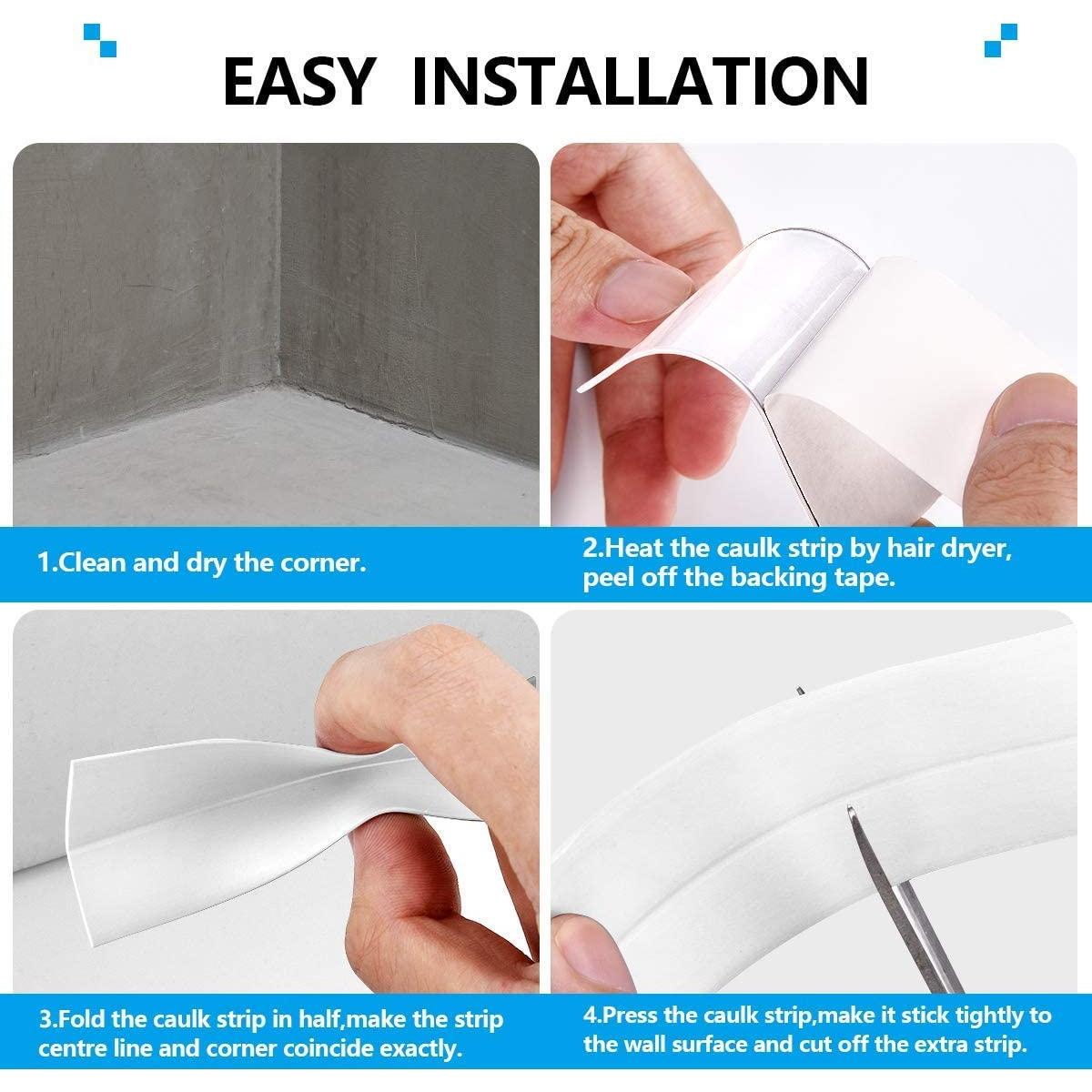 EASY INSTALLATION

1.Clean and dry the corner.

2.Heat the caulk strip by hair dryer, peel off the backing tape.

3.Fold the caulk strip in half,make the strip centre line and corner coincide exactly.

4.Press the caulk strip,make it stick tightly to the wall surface and cut off the extra strip.