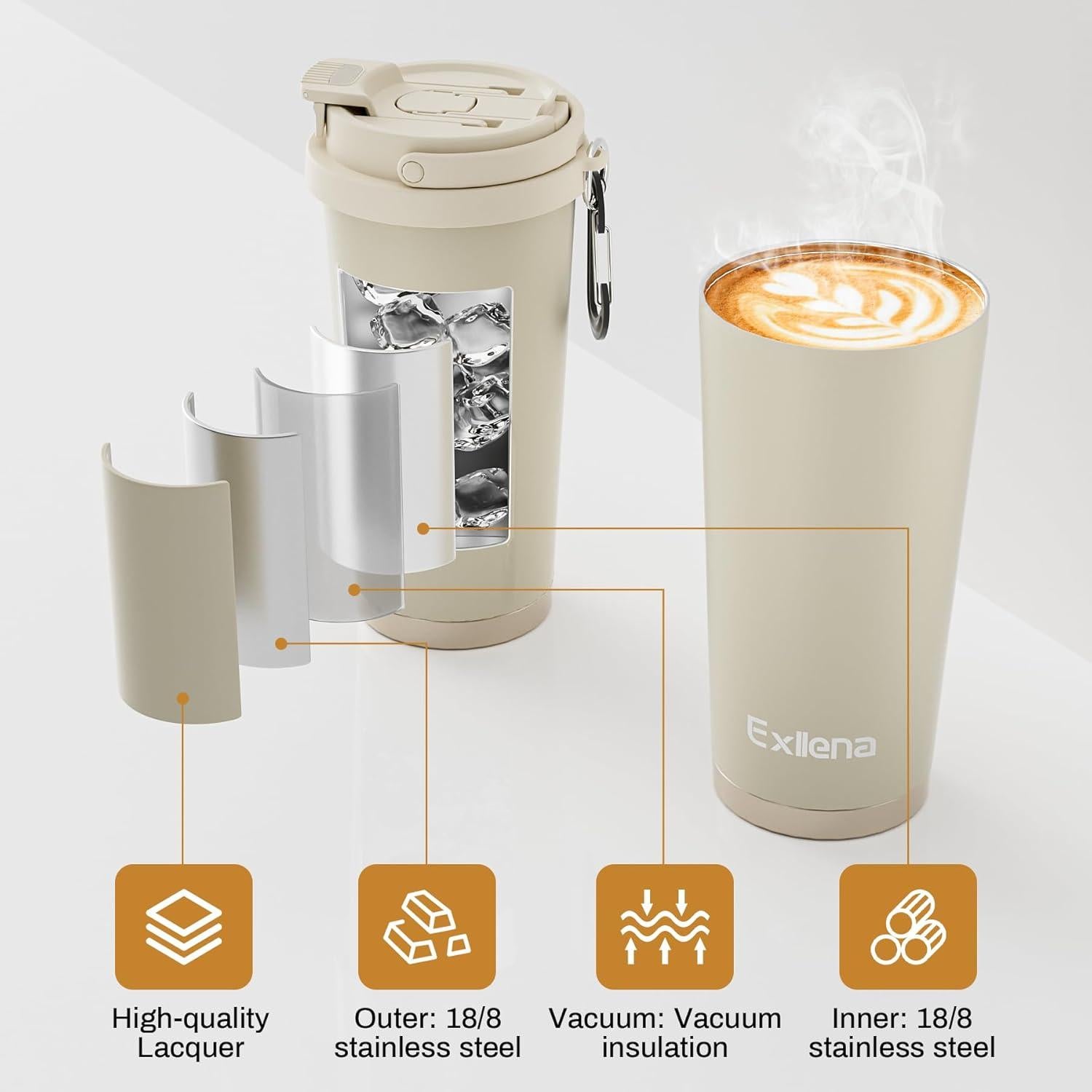 Exllena

High-quality Lacquer

Outer: 18/8 stainless steel

Vacuum: Vacuum insulation

Inner: 18/8 stainless steel