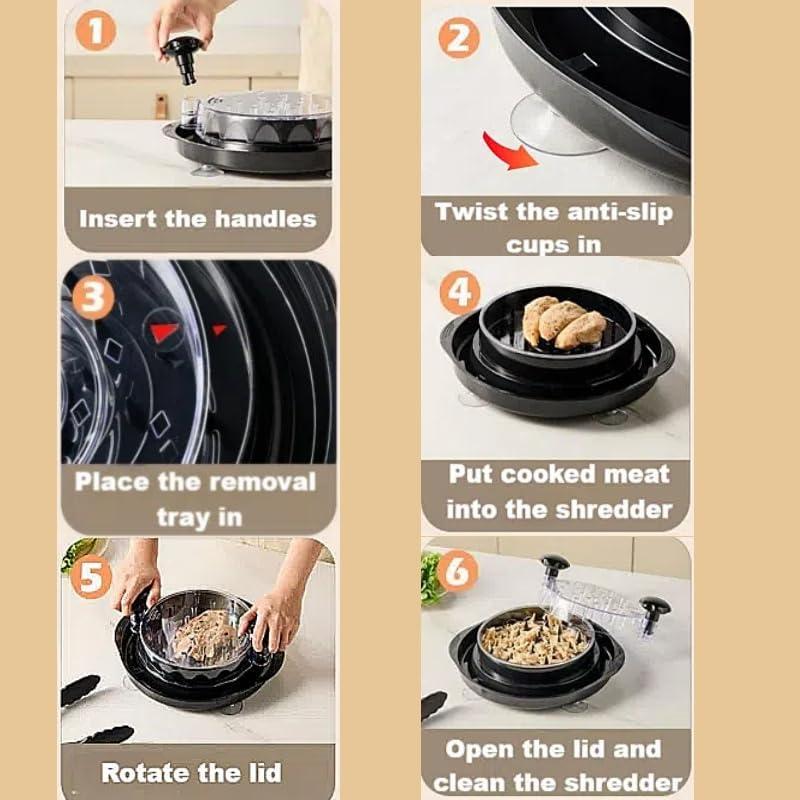 1
Insert the handles

2
Twist the anti-slip cups in

3
Place the removal tray in

4
Put cooked meat into the shredder

5
Rotate the lid

6
Open the lid and clean the shredder