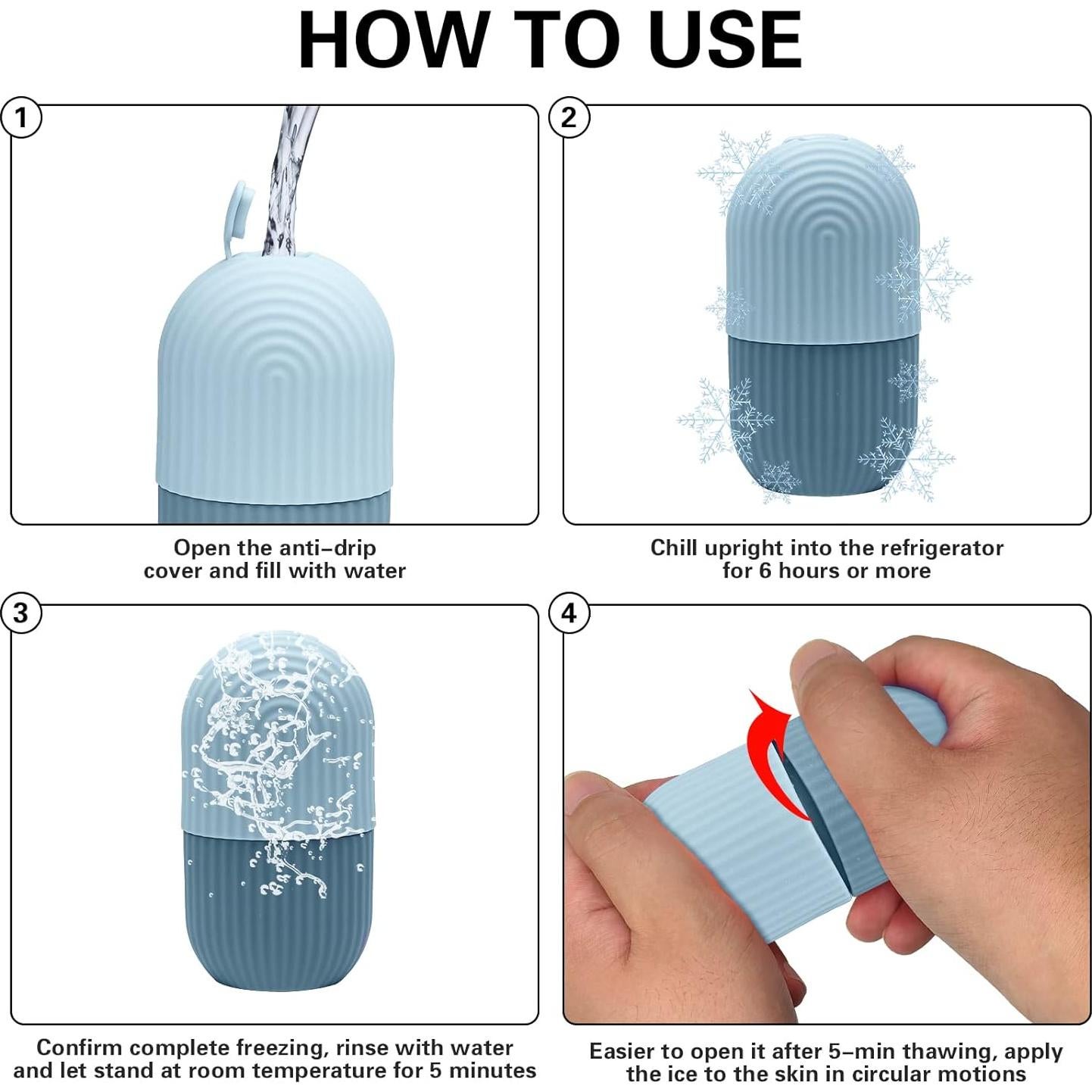 HOW TO USE

1

Open the anti-drip cover and fill with water

2

Chill upright into the refrigerator for 6 hours or more

3

Confirm complete freezing, rinse with water and let stand at room temperature for 5 minutes

4

Easier to open it after 5-min thawing, apply the ice to the skin in circular motions