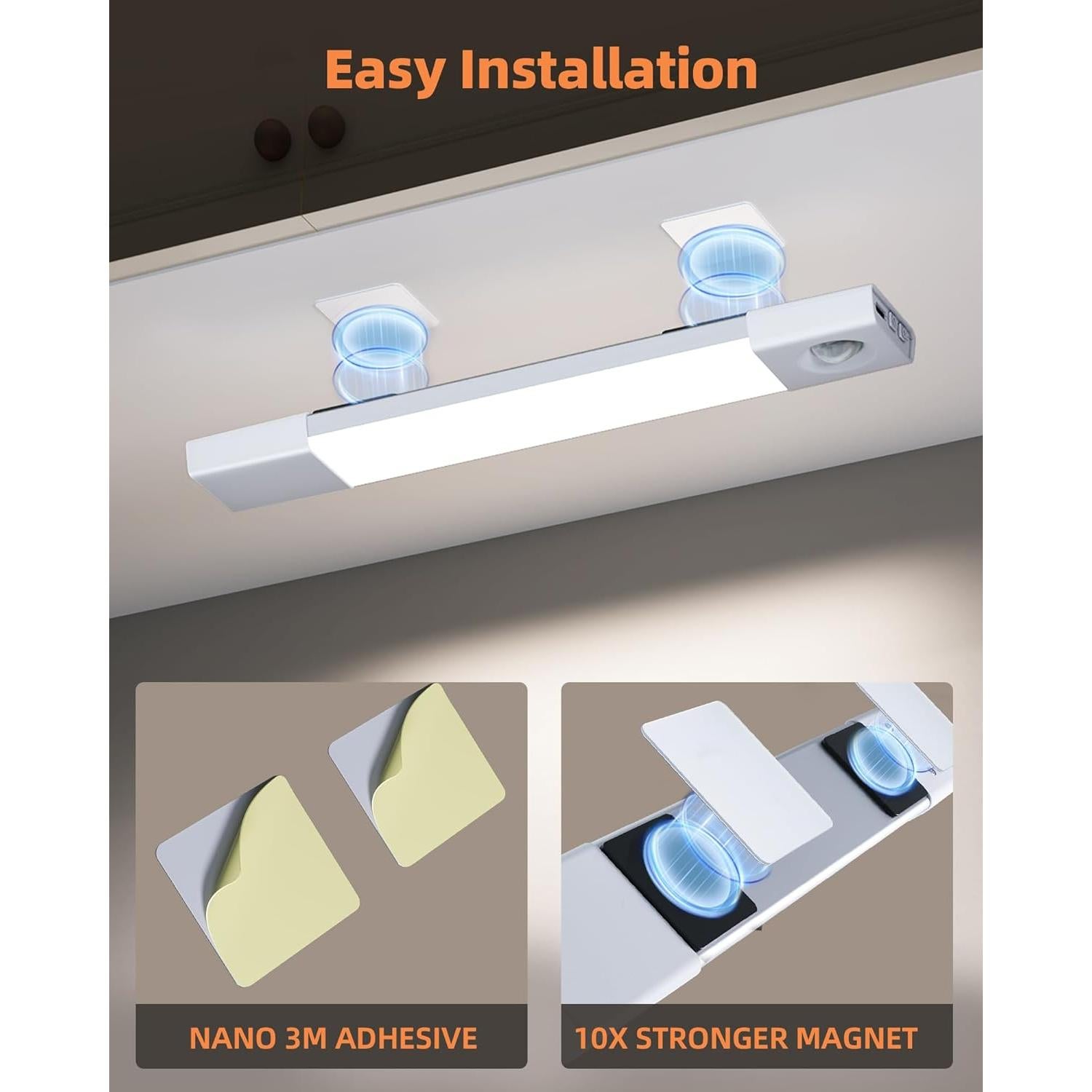 Easy Installation

NANO 3M ADHESIVE

10X STRONGER MAGNET