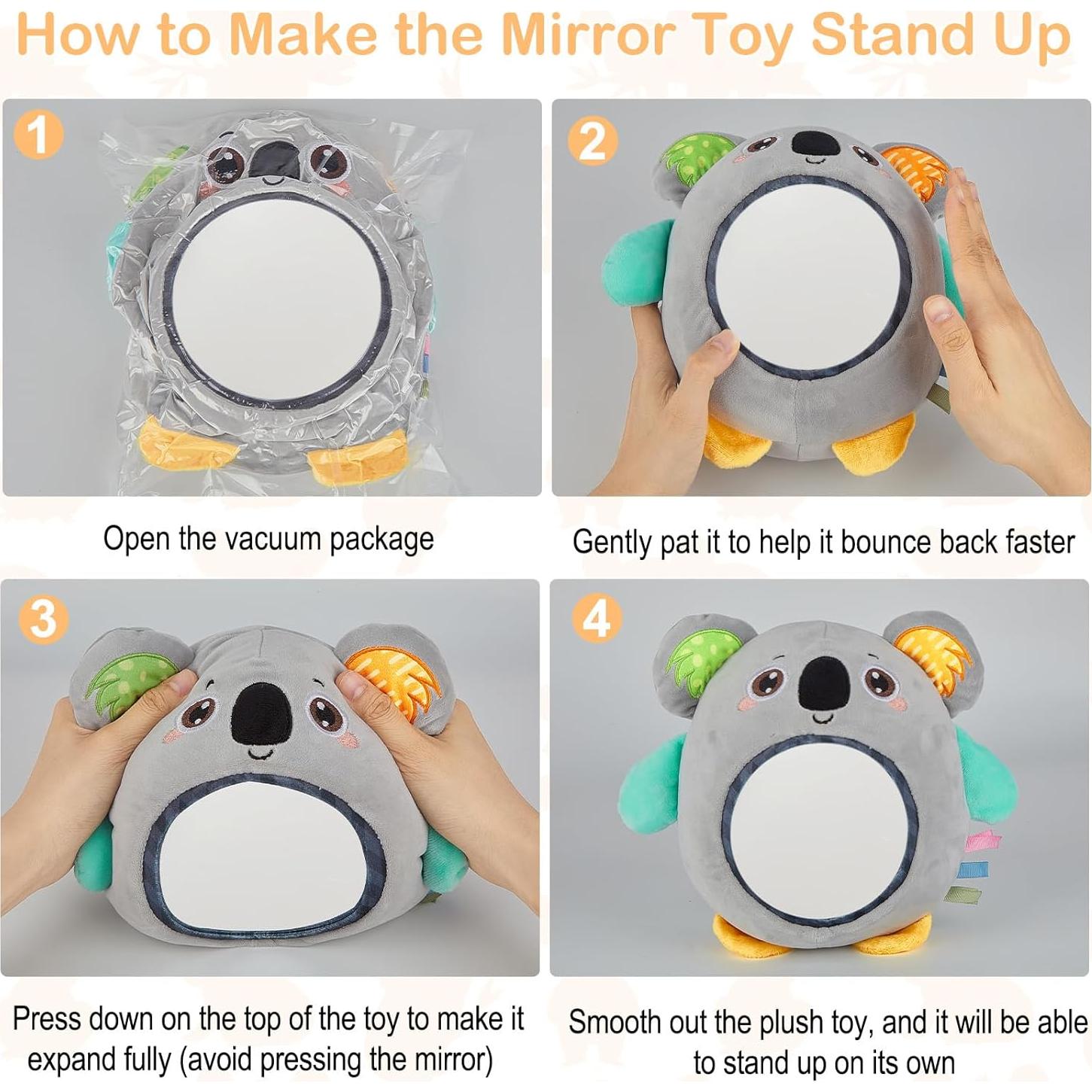 How to Make the Mirror Toy Stand Up

1

Open the vacuum package

2

Gently pat it to help it bounce back faster

3

Press down on the top of the toy to make it expand fully (avoid pressing the mirror)

4

Smooth out the plush toy, and it will be able to stand up on its own