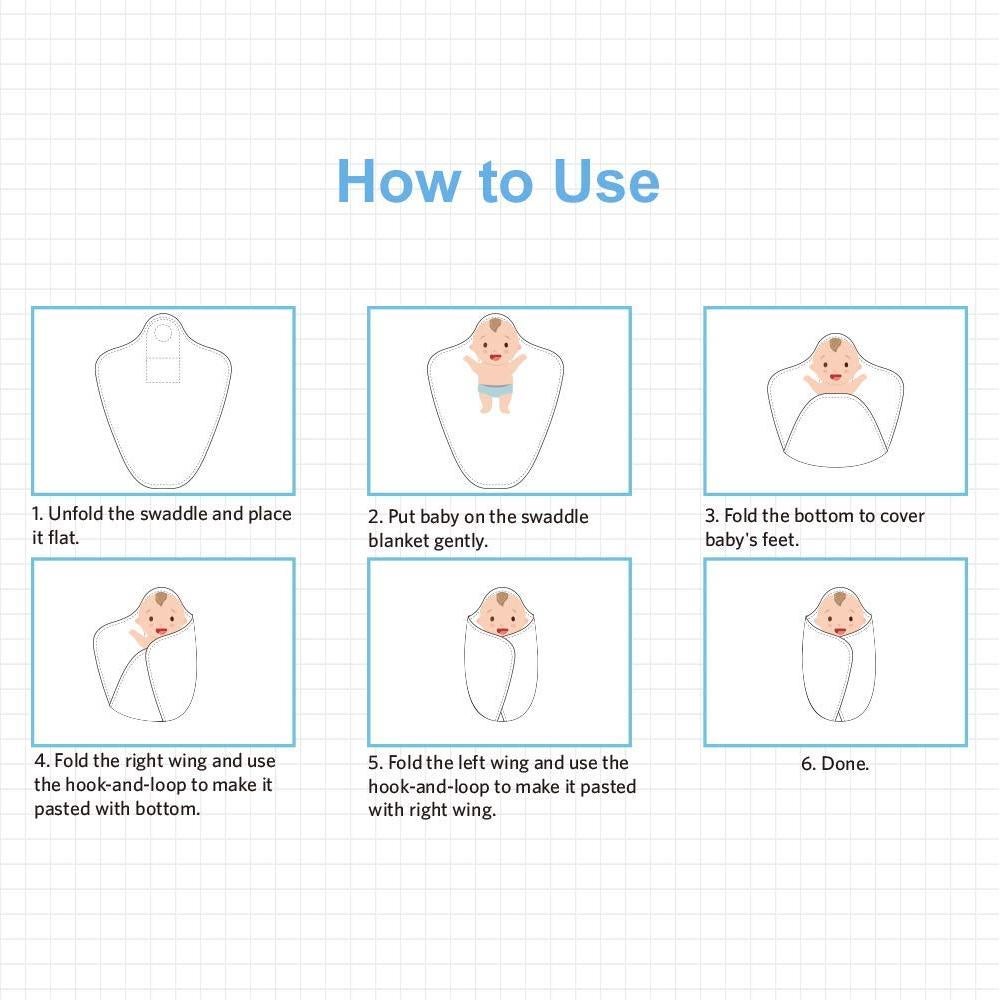 How to Use

1. Unfold the swaddle and place it flat.

2. Put baby on the swaddle blanket gently.

3. Fold the bottom to cover baby's feet.

4. Fold the right wing and use the hook-and-loop to make it pasted with bottom.

5. Fold the left wing and use the hook-and-loop to make it pasted with right wing.

6. Done.