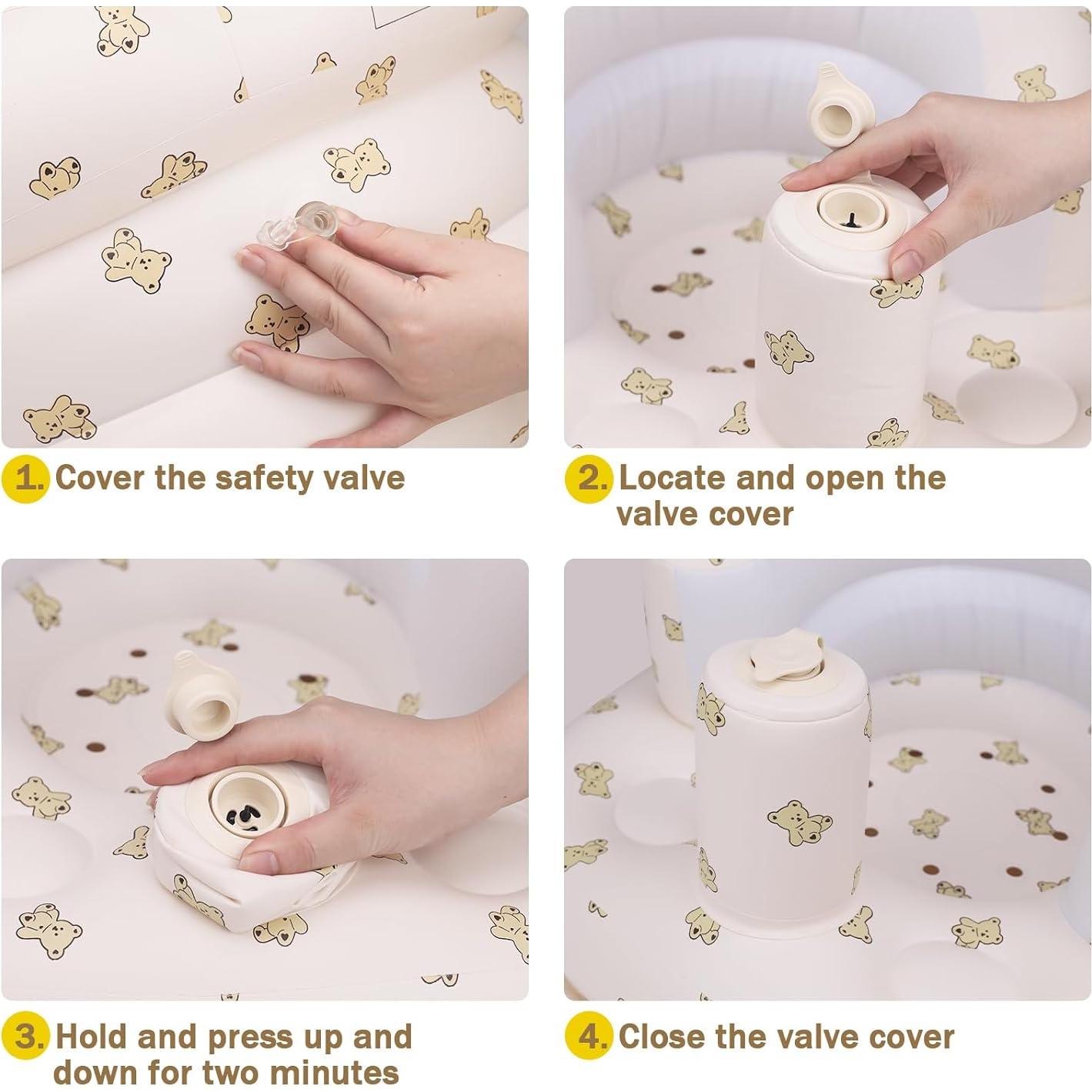 1. Cover the safety valve

2. Locate and open the valve cover

3. Hold and press up and down for two minutes

4. Close the valve cover