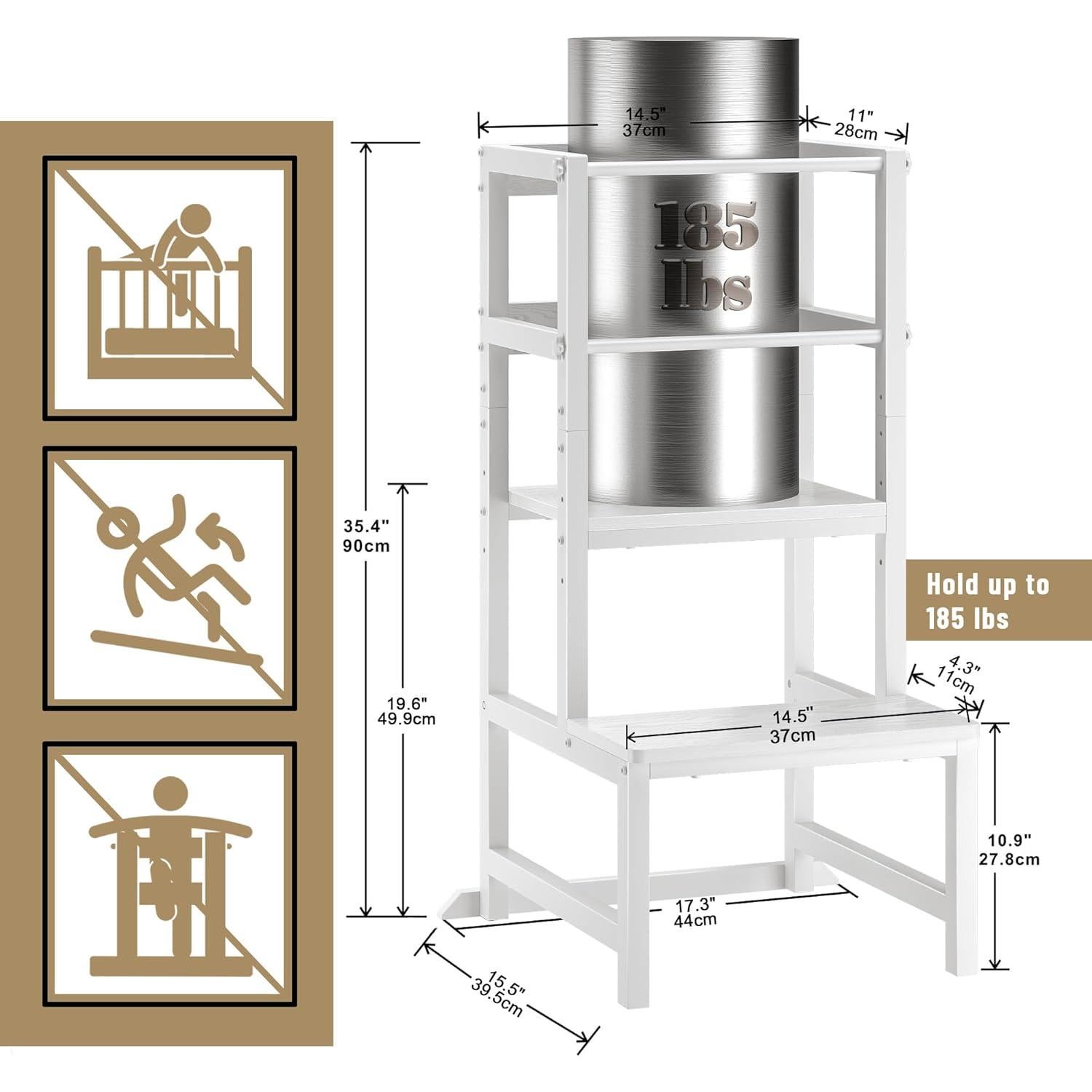 14.5"
37cm

11"
28cm

185
lbs

35.4"
90cm

19.6"
49.9cm

Hold up to
185 lbs

4.3"
11cm

14.5"
37cm

10.9"
27.8cm

17.3"
44cm

15.5"
39.5cm