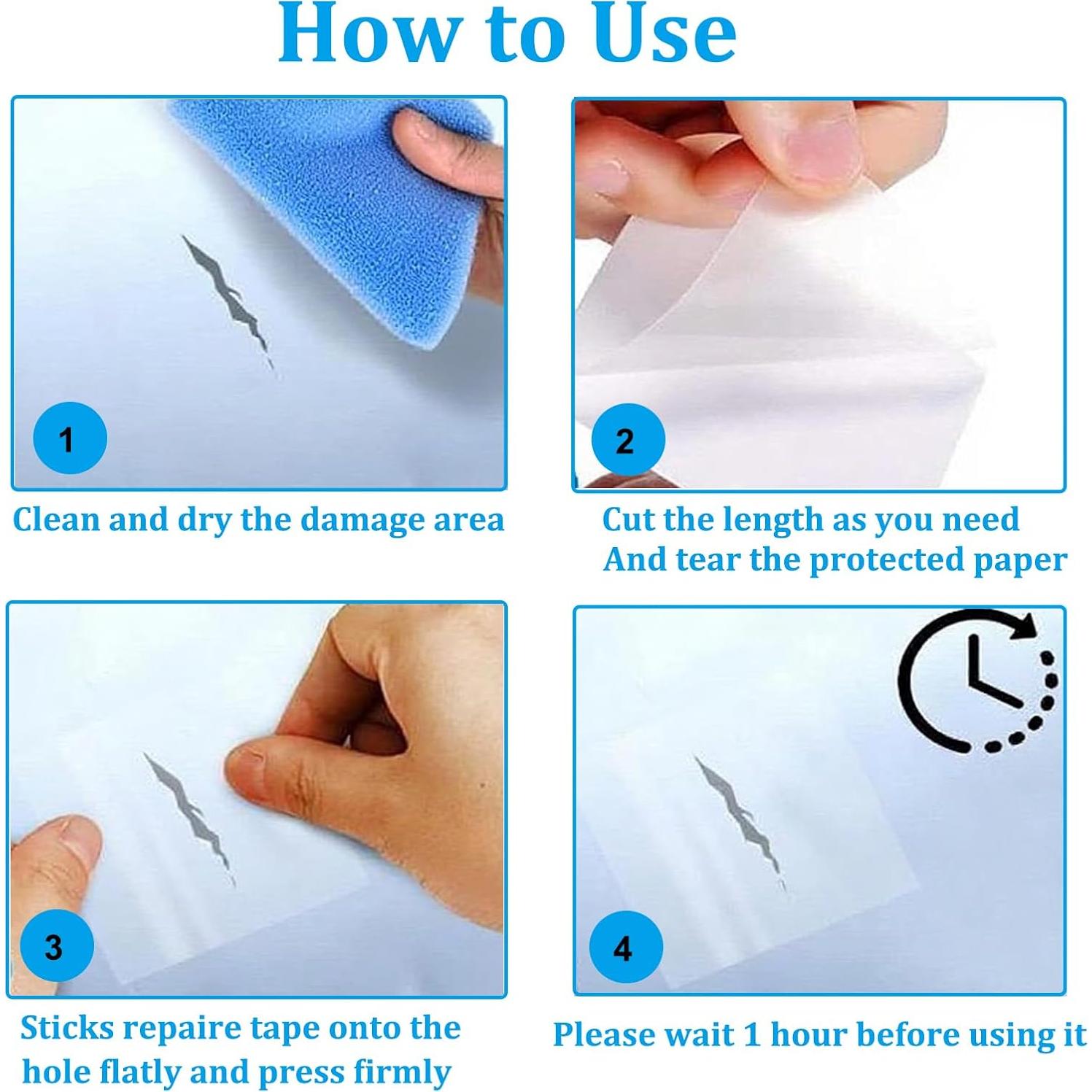 How to Use

1

Clean and dry the damage area

2

Cut the length as you need
And tear the protected paper

3

Sticks repaire tape onto the hole flatly and press firmly

4

Please wait 1 hour before using it