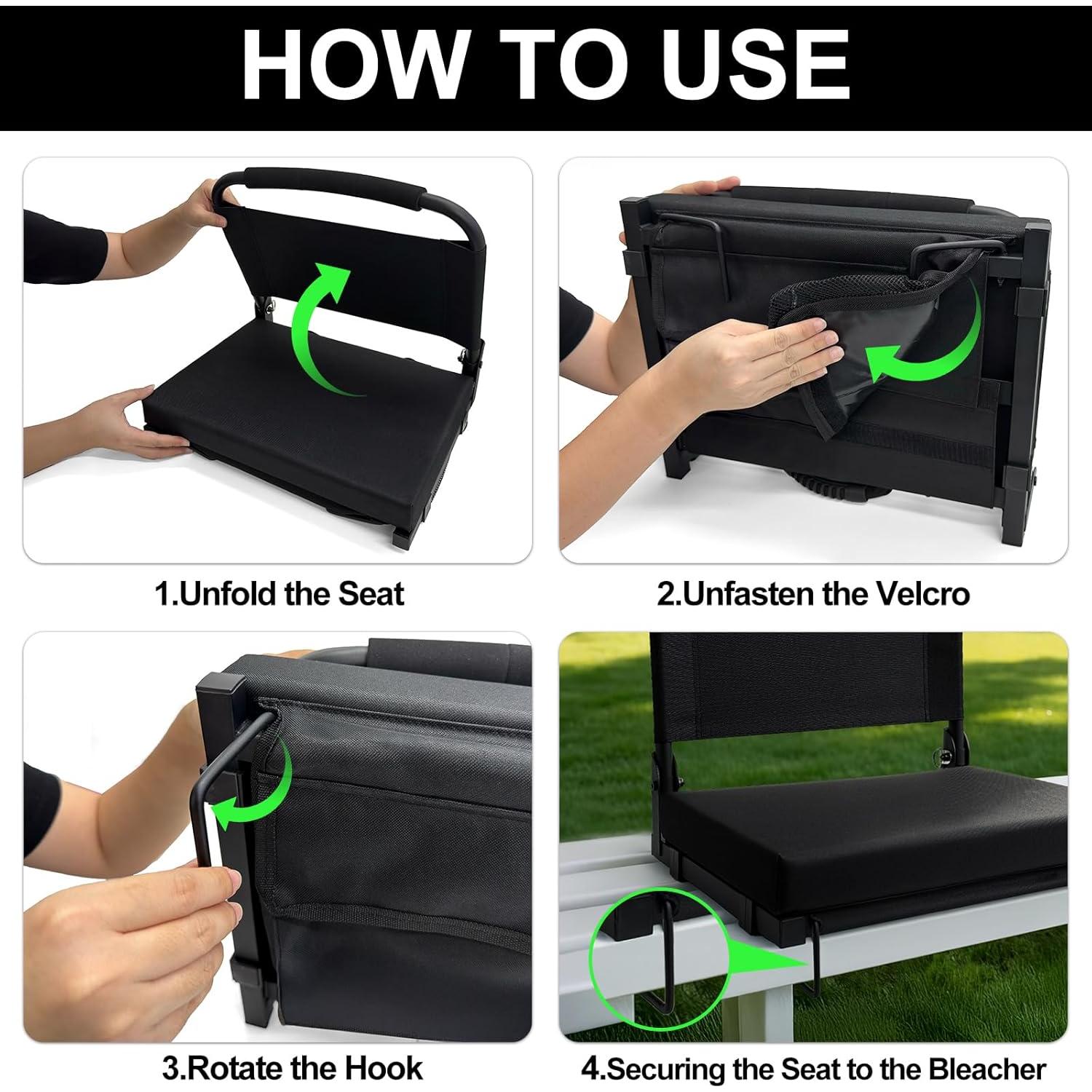 HOW TO USE

1.Unfold the Seat

2.Unfasten the Velcro

3.Rotate the Hook

4.Securing the Seat to the Bleacher